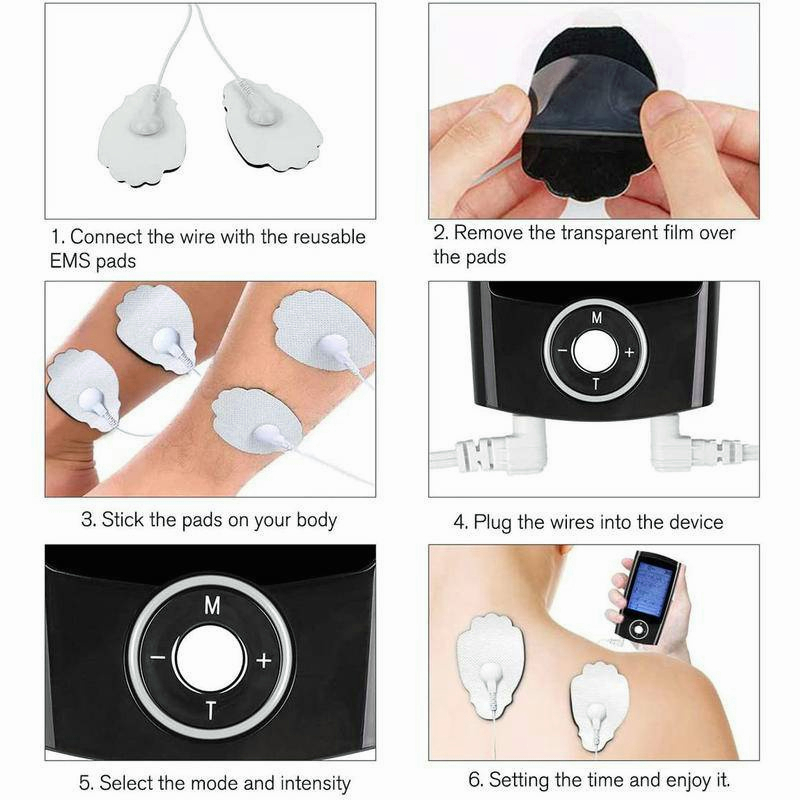 1. Connect the wire with the reusable EMS pads

2. Remove the transparent film over the pads

3. Stick the pads on your body

M
−
+
T

4. Plug the wires into the device

M
−
+
T

5. Select the mode and intensity

6. Setting the time and enjoy it.