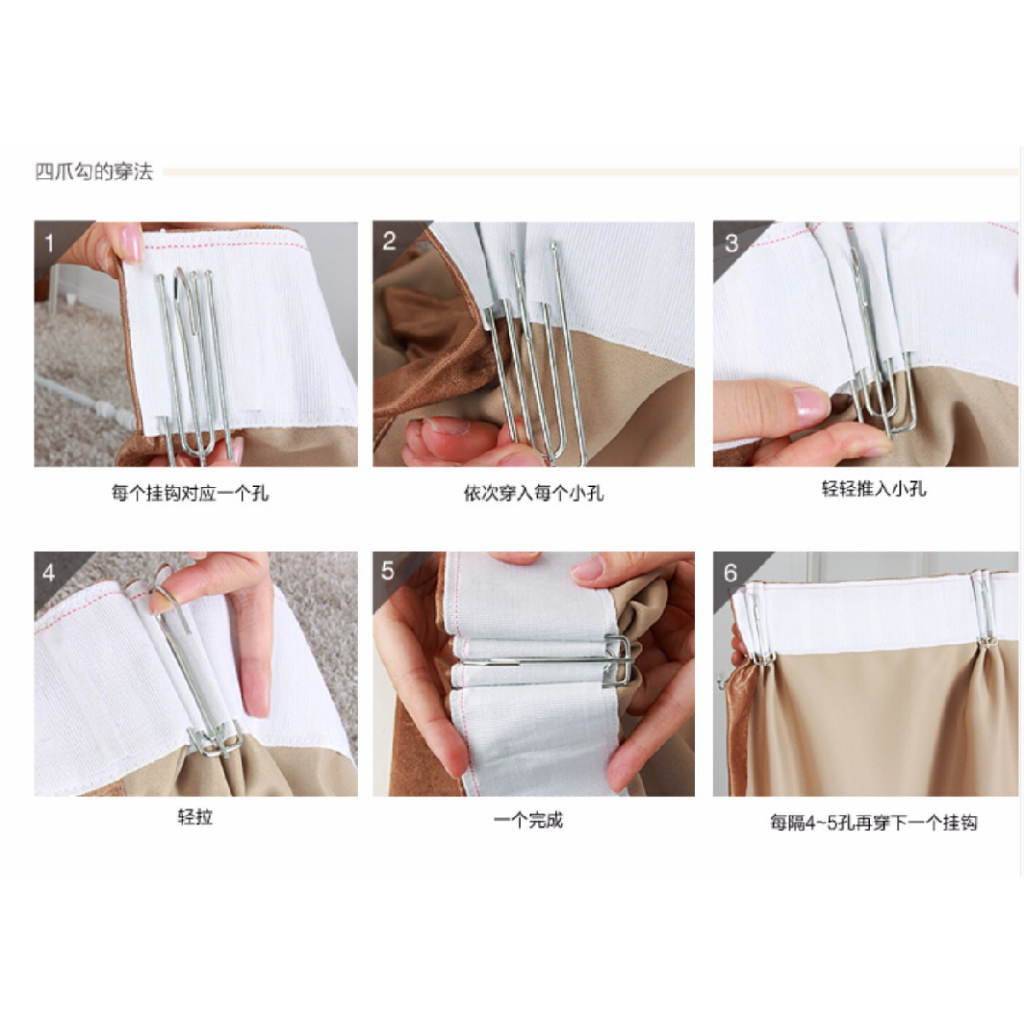 四爪勾的穿法

1

每个挂钩对应一个孔

2

依次穿入每个小孔

3

轻轻推入小孔

4

轻拉

5

一个完成

6

每隔4~5孔再穿下一个挂钩