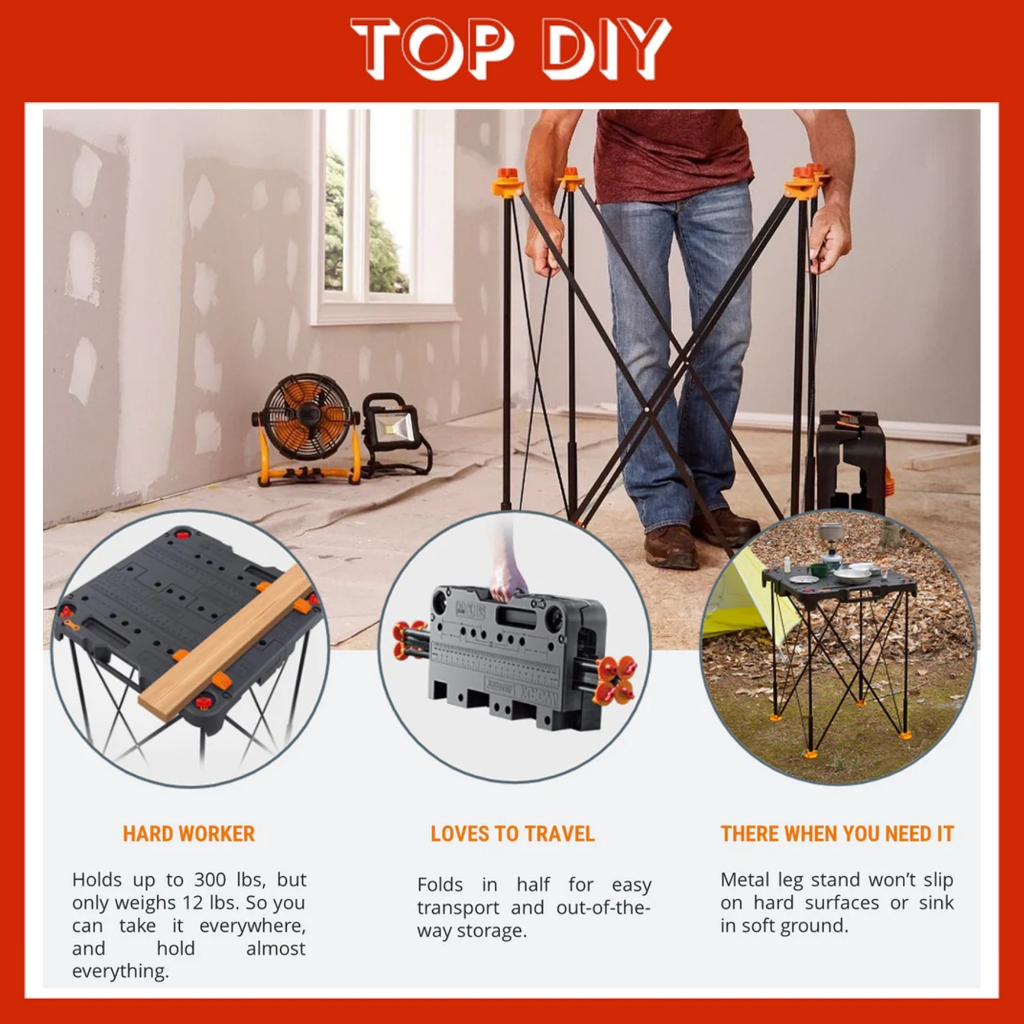 TOP DIY

HARD WORKER

Holds up to 300 lbs, but only weighs 12 lbs. So you can take it everywhere, and hold almost everything.

LOVES TO TRAVEL

Folds in half for easy transport and out-of-the-way storage.

THERE WHEN YOU NEED IT

Metal leg stand won't slip on hard surfaces or sink in soft ground.