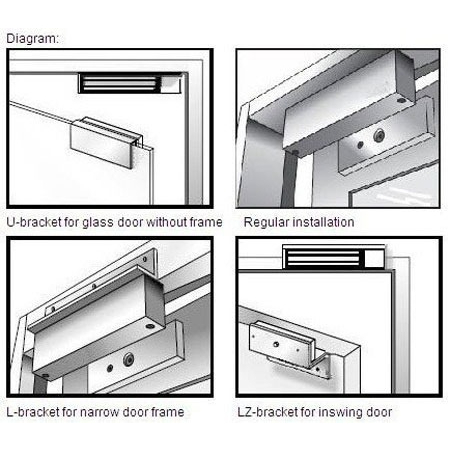 Diagram:

U-bracket for glass door without frame

Regular installation

L-bracket for narrow door frame

LZ-bracket for inswing door