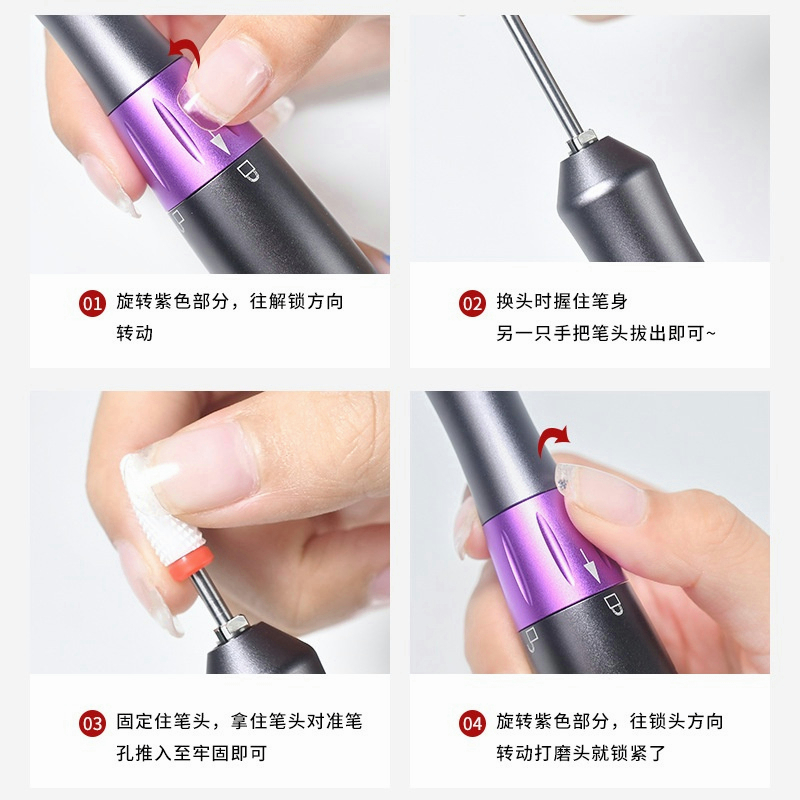 01 旋转紫色部分，往解锁方向转动

02 换头时握住笔身
另一只手把笔头拔出即可~

03 固定住笔头，拿住笔头对准笔孔推入至牢固即可

04 旋转紫色部分，往锁头方向转动打磨头就锁紧了