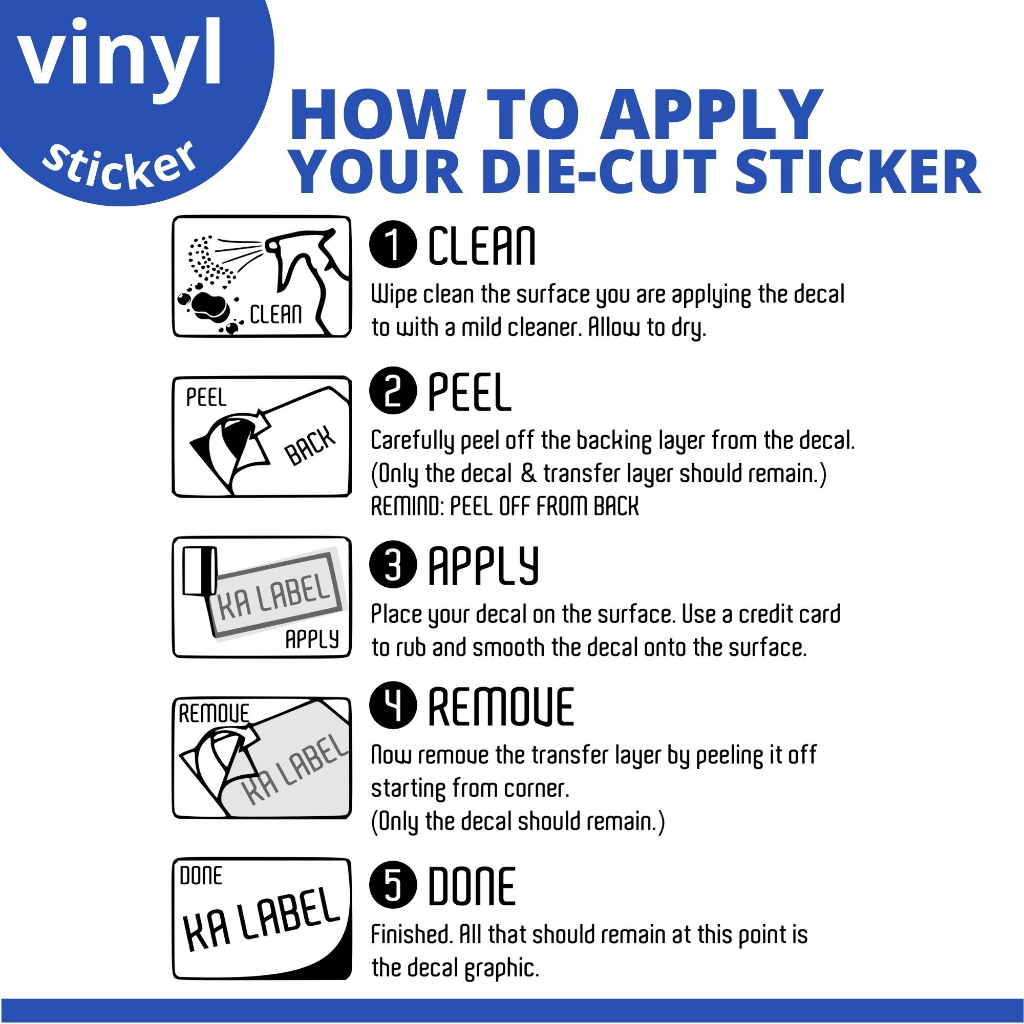 vinyl
sticker

HOW TO APPLY
YOUR DIE-CUT STICKER

CLEAN

1 CLEAN
Wipe clean the surface you are applying the decal to with a mild cleaner. Allow to dry.

PEEL
BACK

2 PEEL
Carefully peel off the backing layer from the decal. (Only the decal & transfer layer should remain.)
REMIND: PEEL OFF FROM BACK

KA LABEL
APPLY

3 APPLY
Place your decal on the surface. Use a credit card to rub and smooth the decal onto the surface.

REMOVE
KA LABEL

4 REMOVE
Now remove the transfer layer by peeling it off starting from corner.
(Only the decal should remain.)

DONE
KA LABEL

5 DONE
Finished. All that should remain at this point is the decal graphic.