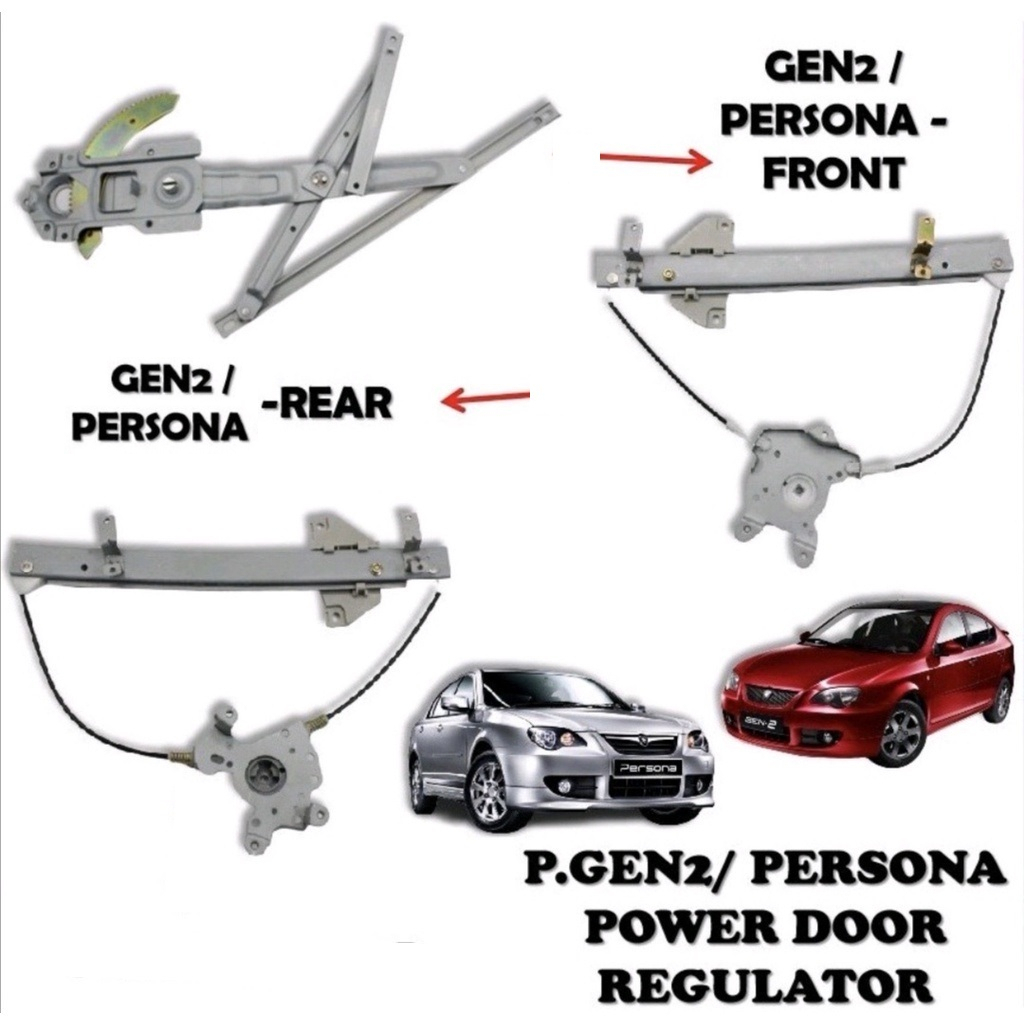 GEN2 / PERSONA - FRONT

GEN2 / PERSONA -REAR

Persona

GEN-2

P.GEN2/ PERSONA POWER DOOR REGULATOR