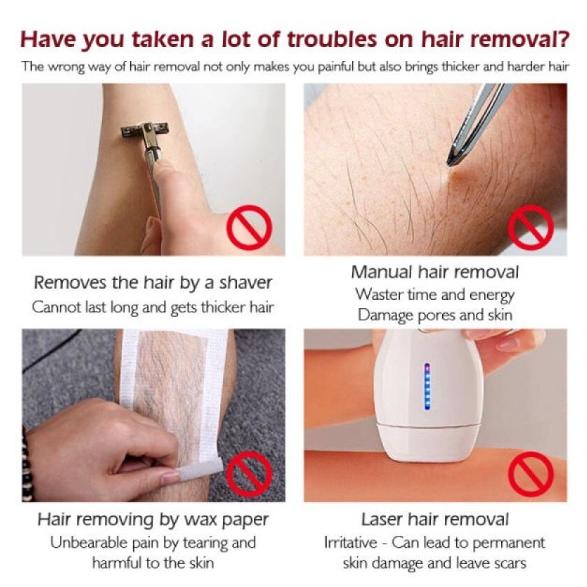 Have you taken a lot of troubles on hair removal?
The wrong way of hair removal not only makes you painful but also brings thicker and harder hair

Removes the hair by a shaver
Cannot last long and gets thicker hair

Manual hair removal
Waster time and energy
Damage pores and skin

Hair removing by wax paper
Unbearable pain by tearing and harmful to the skin

Laser hair removal
Irritative - Can lead to permanent skin damage and leave scars