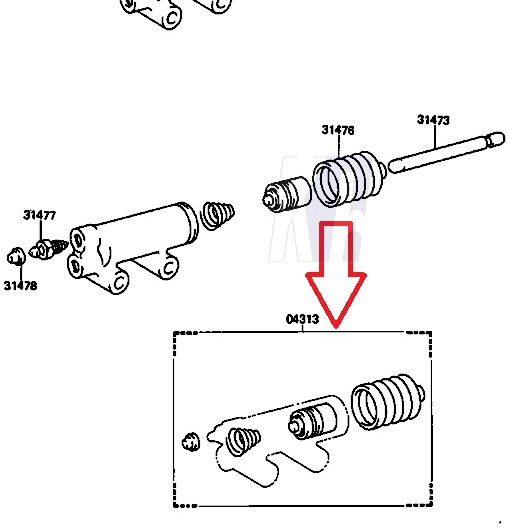 31476
31473
31477
31478
04313