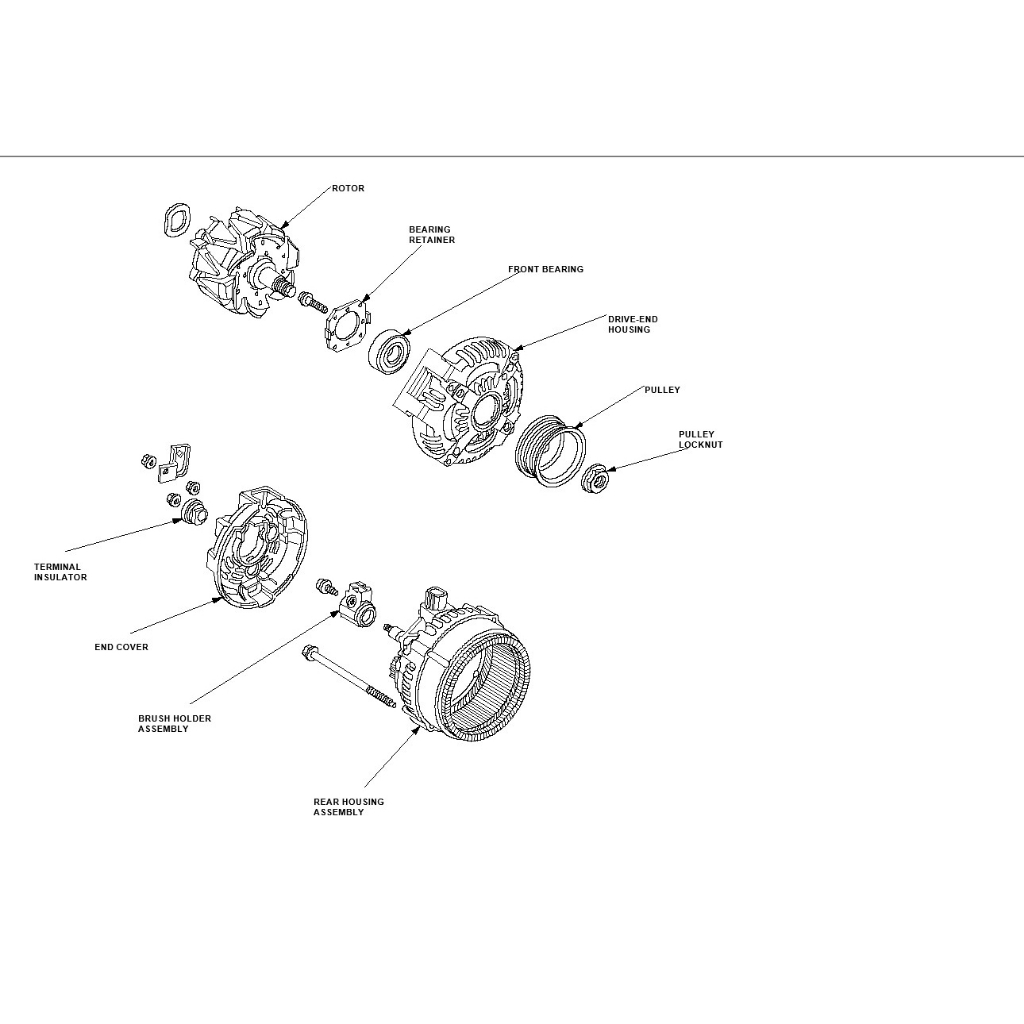 ROTOR

BEARING RETAINER

FRONT BEARING

DRIVE-END HOUSING

PULLEY

PULLEY LOCKNUT

TERMINAL INSULATOR

END COVER

BRUSH HOLDER ASSEMBLY

REAR HOUSING ASSEMBLY