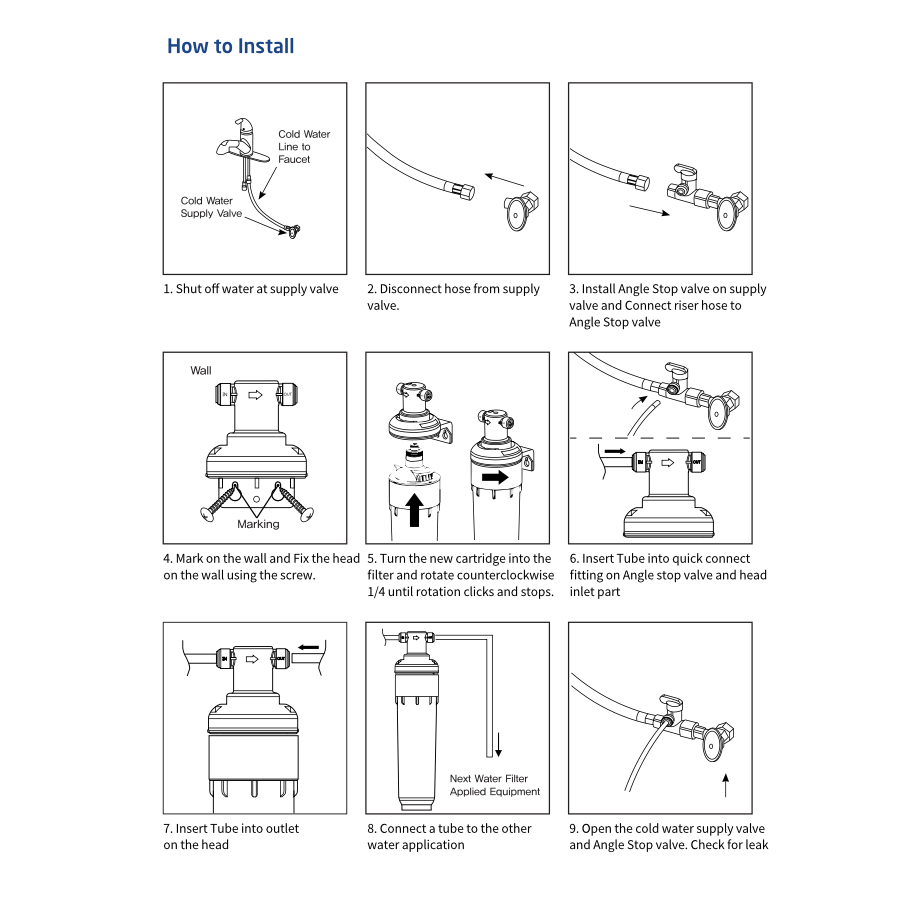 How to Install

Cold Water Line to Faucet

Cold Water Supply Valve

1. Shut off water at supply valve

2. Disconnect hose from supply valve.

3. Install Angle Stop valve on supply valve and Connect riser hose to Angle Stop valve

Wall

IN

OUT

Marking

4. Mark on the wall and Fix the head on the wall using the screw.

5. Turn the new cartridge into the filter and rotate counterclockwise 1/4 until rotation clicks and stops.

IN

OUT

6. Insert Tube into quick connect fitting on Angle stop valve and head inlet part

IN

OUT

7. Insert Tube into outlet on the head

Next Water Filter Applied Equipment

8. Connect a tube to the other water application

9. Open the cold water supply valve and Angle Stop valve. Check for leak