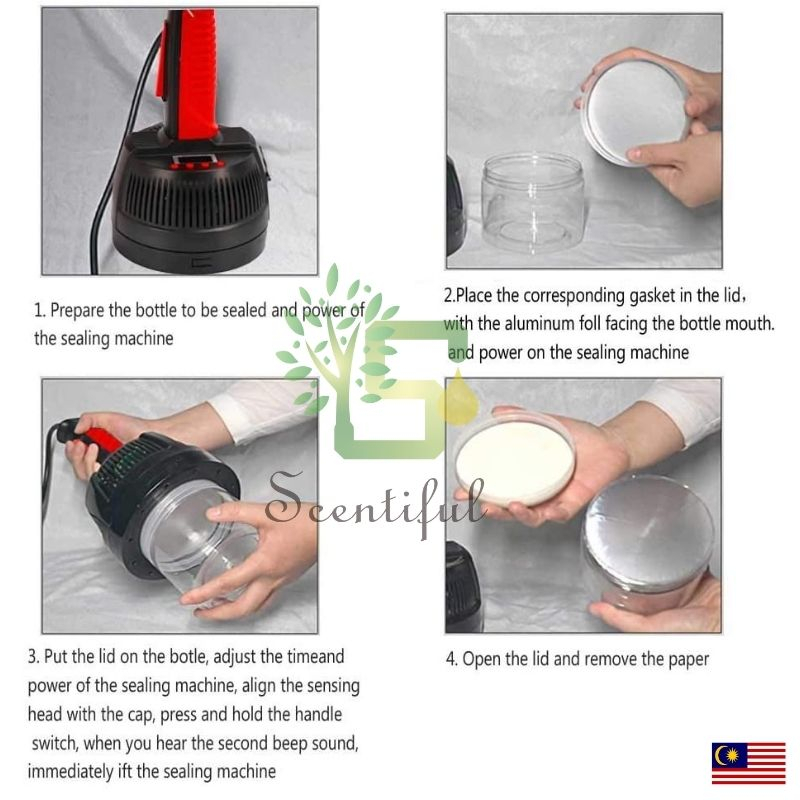 1. Prepare the bottle to be sealed and power of the sealing machine

2.Place the corresponding gasket in the lid, with the aluminum foll facing the bottle mouth. and power on the sealing machine

Scentiful

3. Put the lid on the botle, adjust the timeand power of the sealing machine, align the sensing head with the cap, press and hold the handle switch, when you hear the second beep sound, immediately ift the sealing machine

4. Open the lid and remove the paper