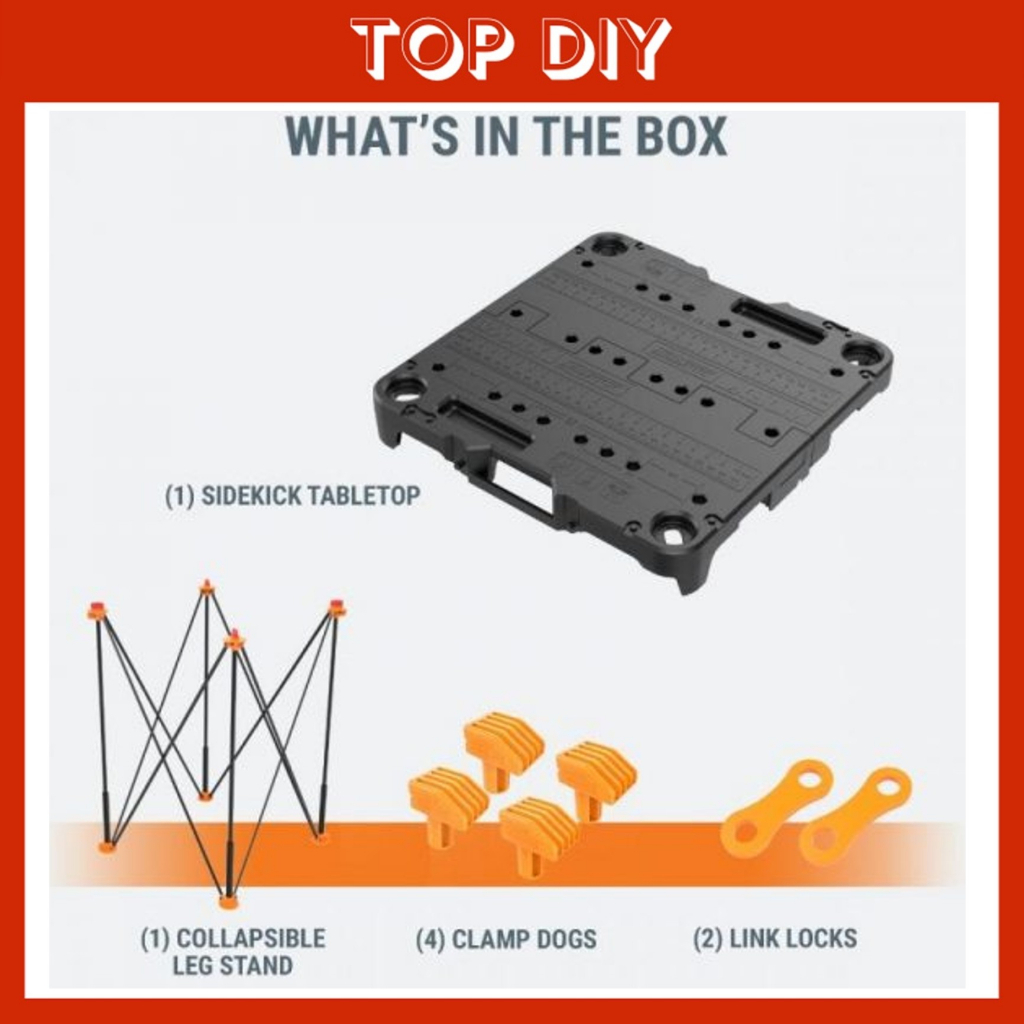 TOP DIY

WHAT'S IN THE BOX

(1) SIDEKICK TABLETOP

(1) COLLAPSIBLE LEG STAND

(4) CLAMP DOGS

(2) LINK LOCKS