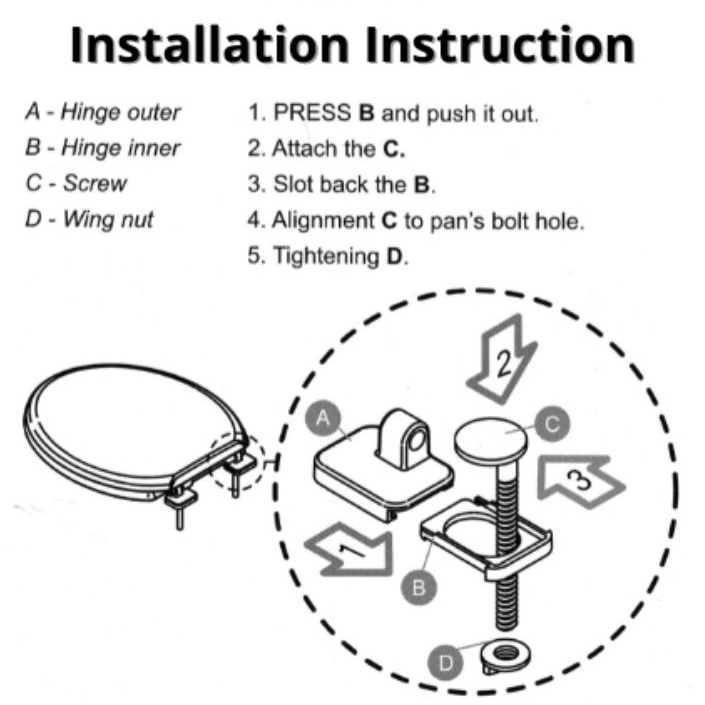 Installation Instruction

A - Hinge outer
B - Hinge inner
C - Screw
D - Wing nut

1. PRESS B and push it out.
2. Attach the C.
3. Slot back the B.
4. Alignment C to pan's bolt hole.
5. Tightening D.

2
A
C
3
1
B
D