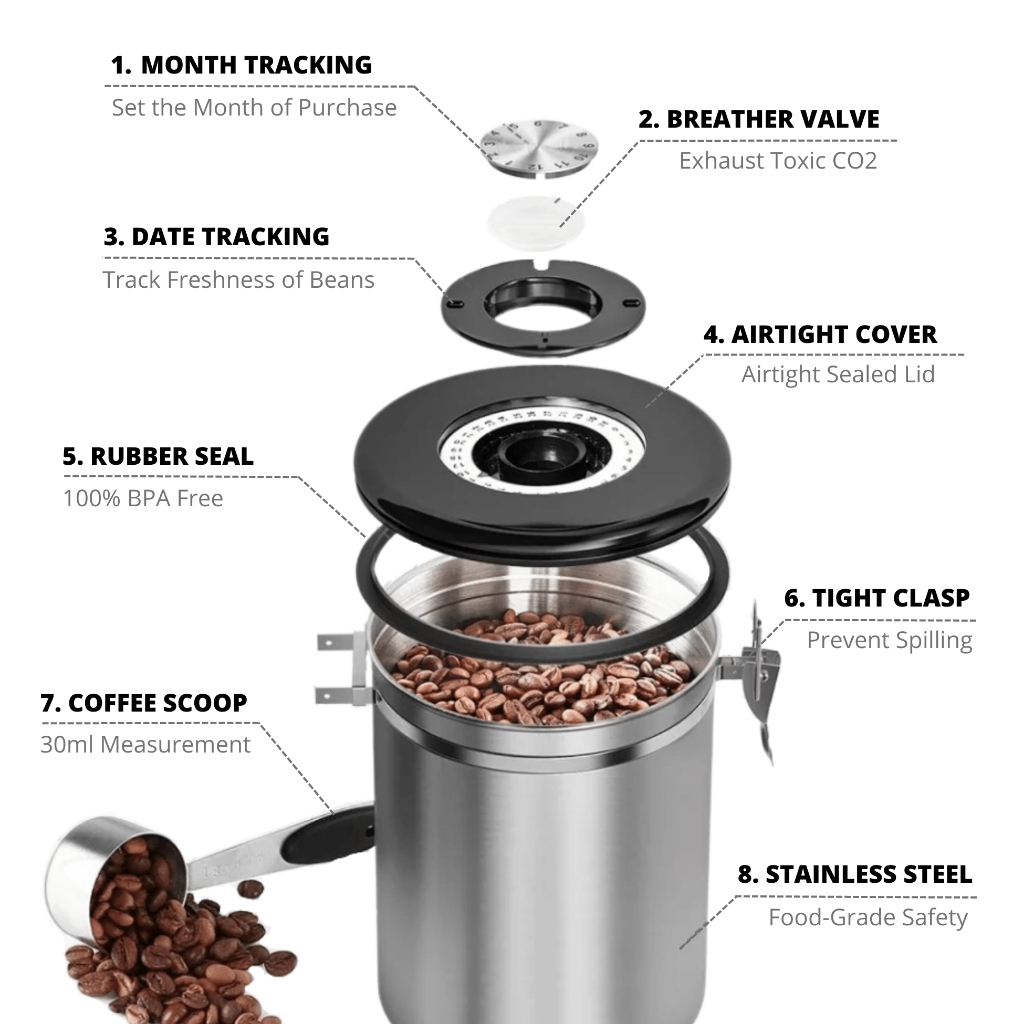 1. MONTH TRACKING
Set the Month of Purchase

2. BREATHER VALVE
Exhaust Toxic CO2

3. DATE TRACKING
Track Freshness of Beans

4. AIRTIGHT COVER
Airtight Sealed Lid

5. RUBBER SEAL
100% BPA Free

6. TIGHT CLASP
Prevent Spilling

7. COFFEE SCOOP
30ml Measurement

8. STAINLESS STEEL
Food-Grade Safety