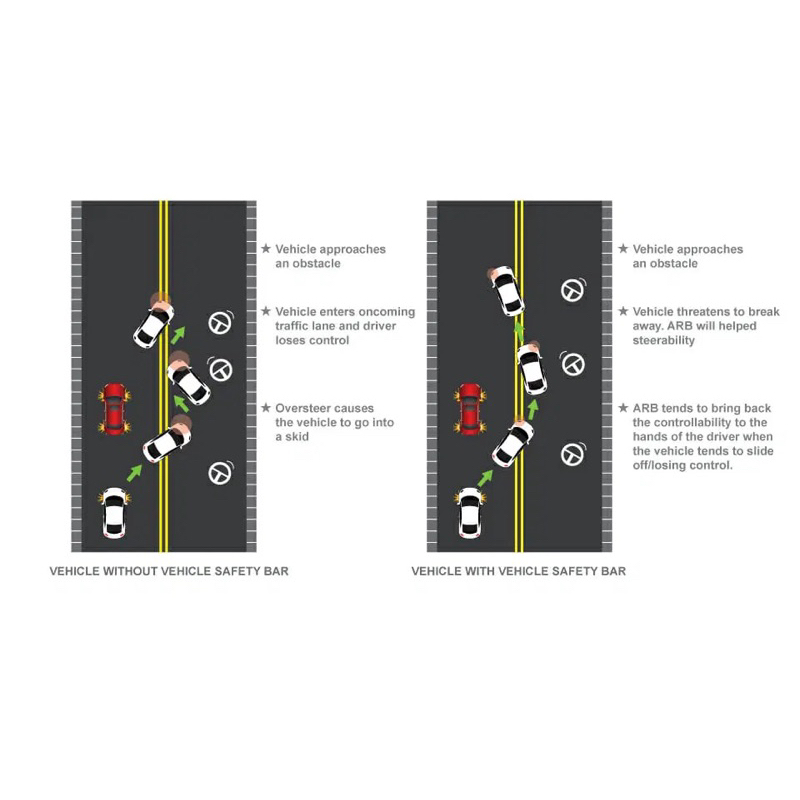 ★ Vehicle approaches an obstacle

★ Vehicle enters oncoming traffic lane and driver loses control

★ Oversteer causes the vehicle to go into a skid

VEHICLE WITHOUT VEHICLE SAFETY BAR

★ Vehicle approaches an obstacle

★ Vehicle threatens to break away. ARB will helped steerability

★ ARB tends to bring back the controllability to the hands of the driver when the vehicle tends to slide off/losing control.

VEHICLE WITH VEHICLE SAFETY BAR