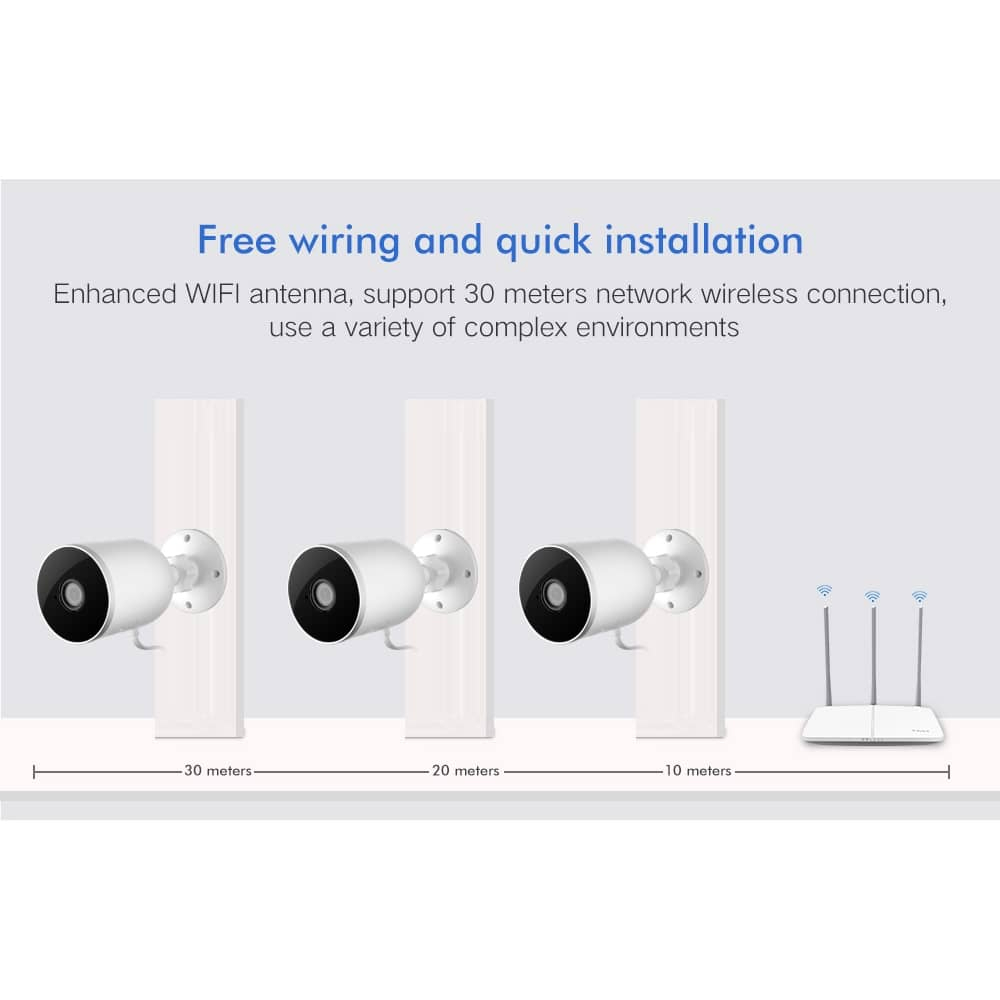 Free wiring and quick installation

Enhanced WIFI antenna, support 30 meters network wireless connection, use a variety of complex environments

30 meters

20 meters

10 meters