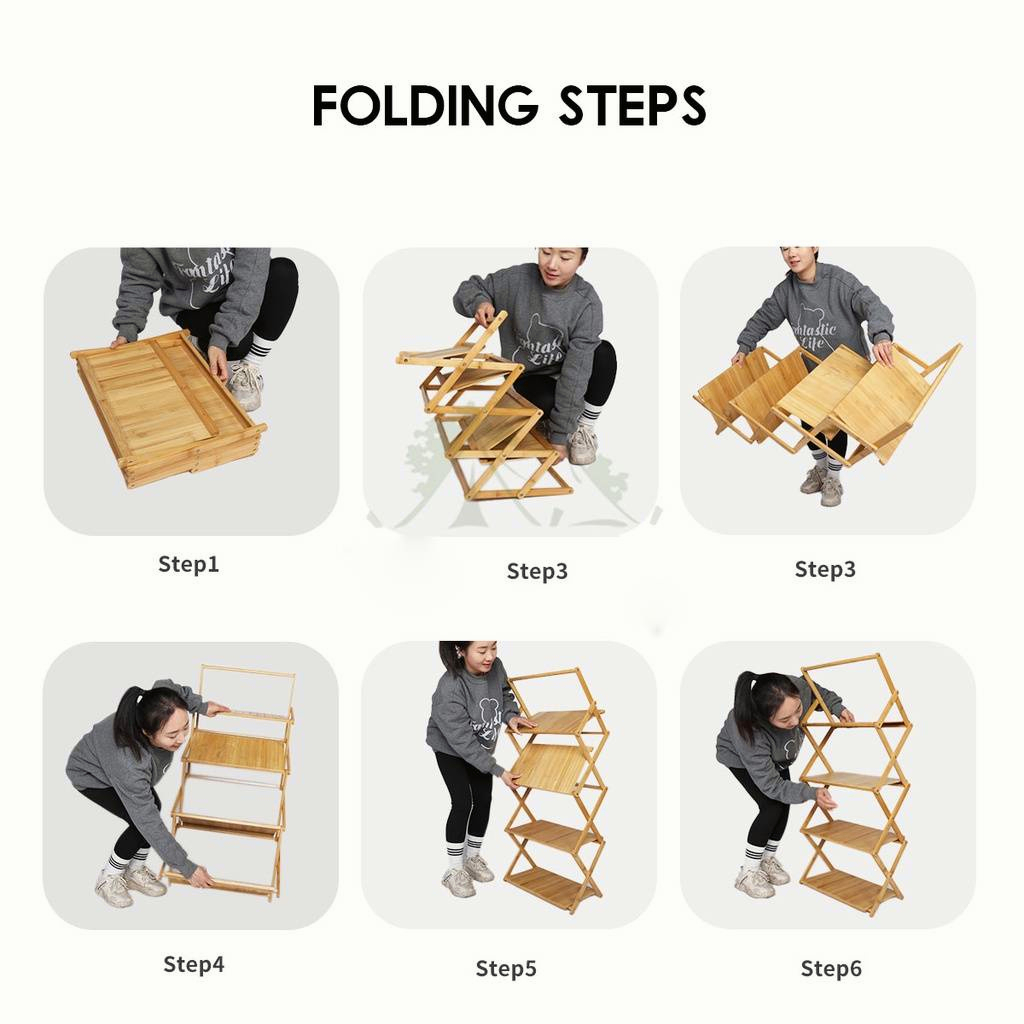 FOLDING STEPS

Step1

Step3

Step3

Step4

Step5

Step6