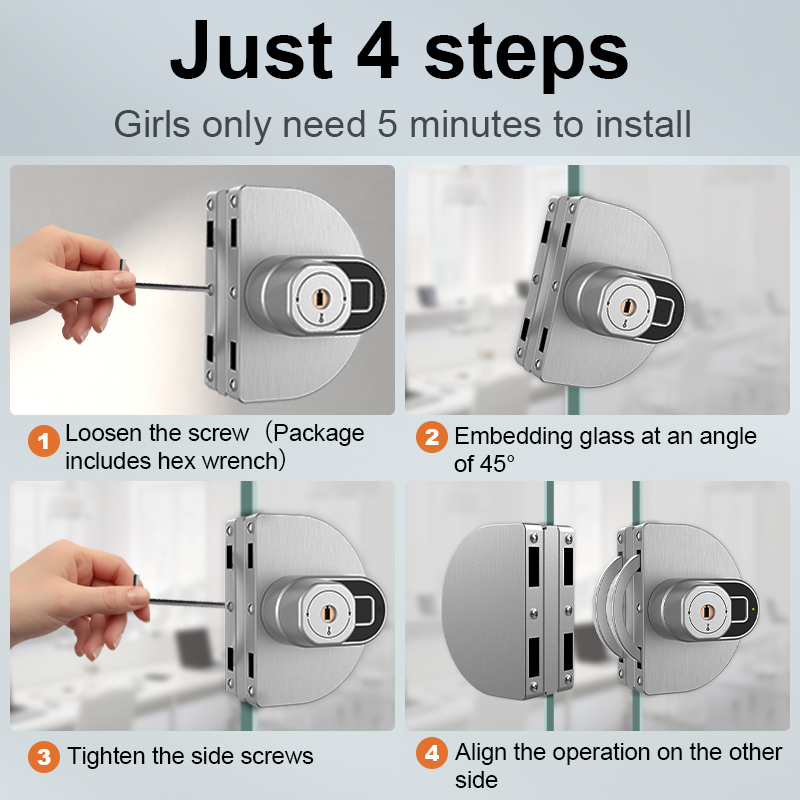 Just 4 steps

Girls only need 5 minutes to install

1 Loosen the screw（Package includes hex wrench）

2 Embedding glass at an angle of 45°

3 Tighten the side screws

4 Align the operation on the other side