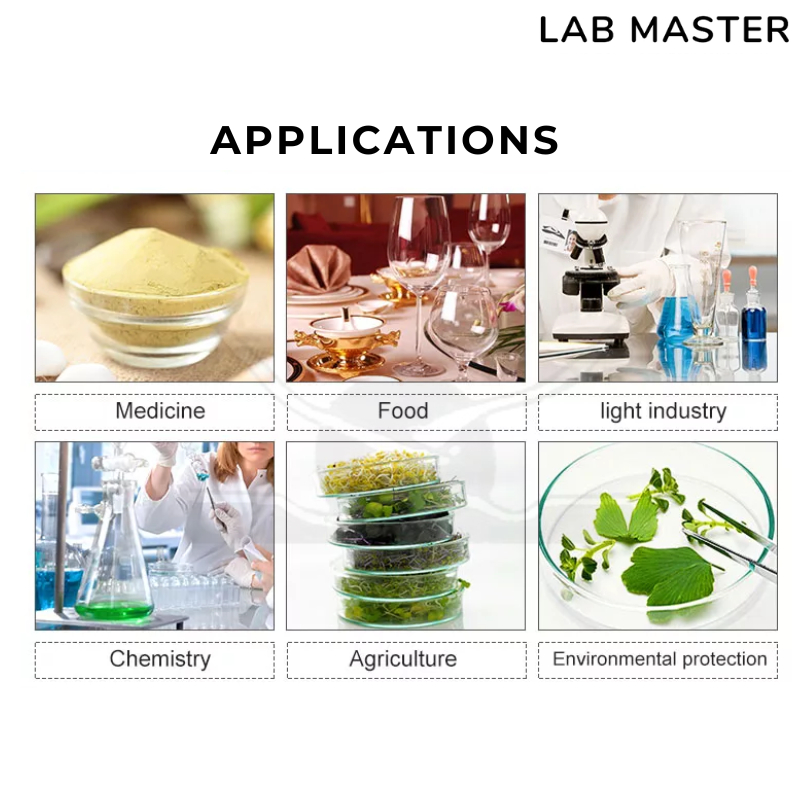 LAB MASTER

APPLICATIONS

Medicine

Food

light industry

Chemistry

Agriculture

Environmental protection