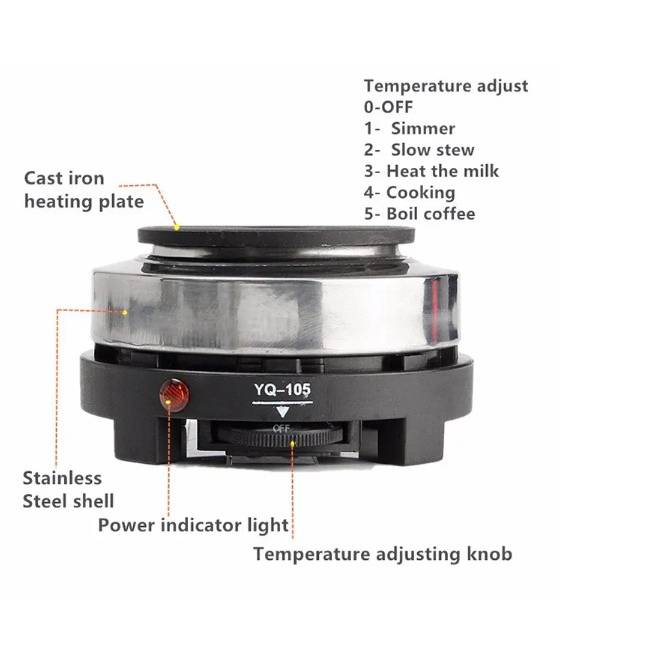 Temperature adjust
0-OFF
1- Simmer
2- Slow stew
3- Heat the milk
4- Cooking
5- Boil coffee

Cast iron heating plate

YQ-105

OFF

Stainless Steel shell

Power indicator light

Temperature adjusting knob