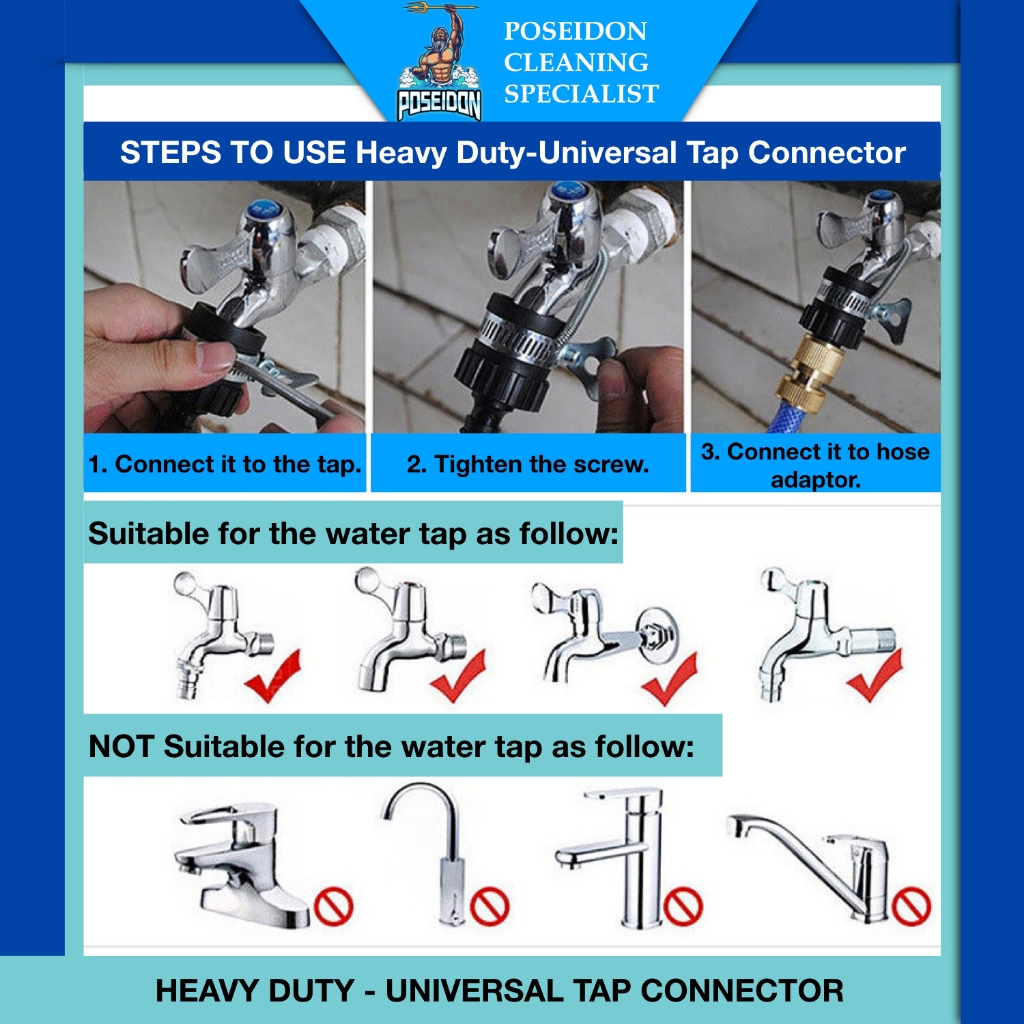 POSEIDON

POSEIDON CLEANING SPECIALIST

STEPS TO USE Heavy Duty-Universal Tap Connector

1. Connect it to the tap.

2. Tighten the screw.

3. Connect it to hose adaptor.

Suitable for the water tap as follow:

NOT Suitable for the water tap as follow:

HEAVY DUTY - UNIVERSAL TAP CONNECTOR