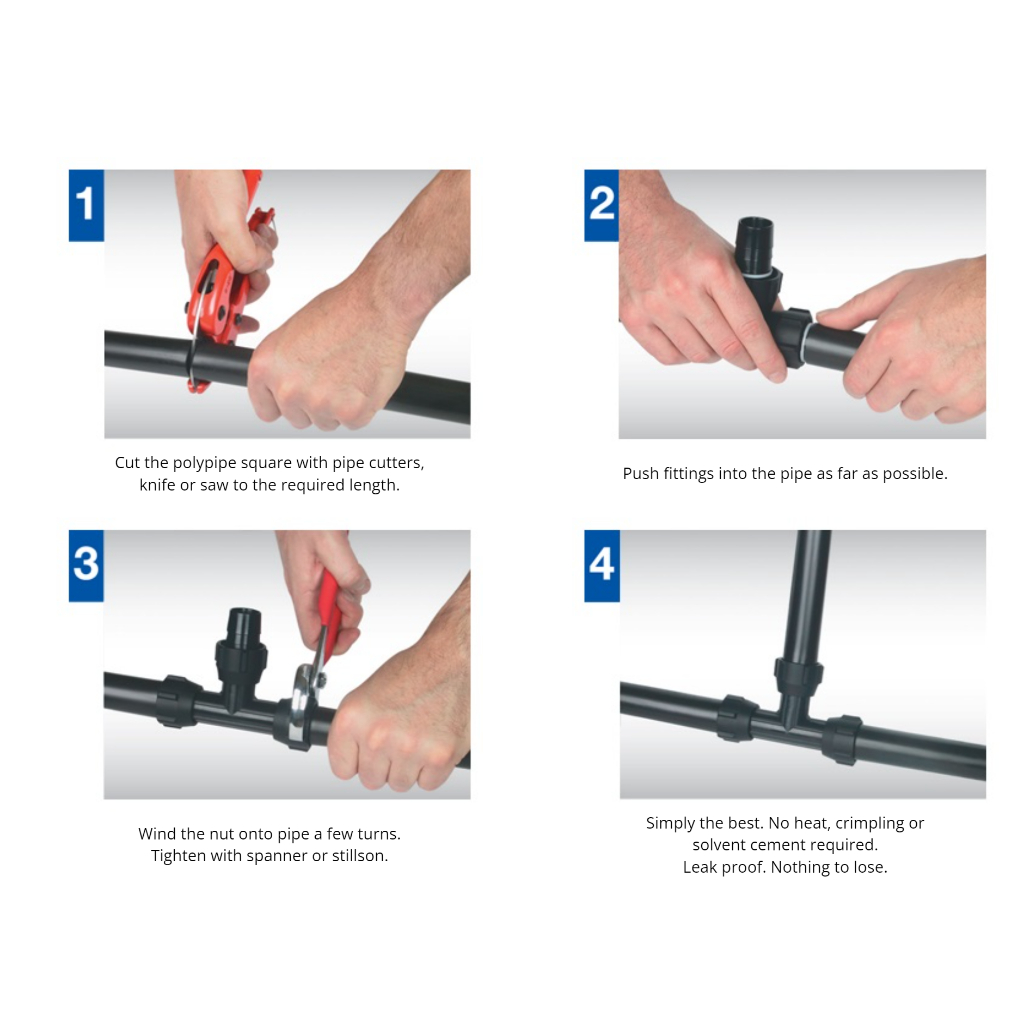 1

Cut the polypipe square with pipe cutters, knife or saw to the required length.

2

Push fittings into the pipe as far as possible.

3

Wind the nut onto pipe a few turns. Tighten with spanner or stillson.

4

Simply the best. No heat, crimpling or solvent cement required. Leak proof. Nothing to lose.