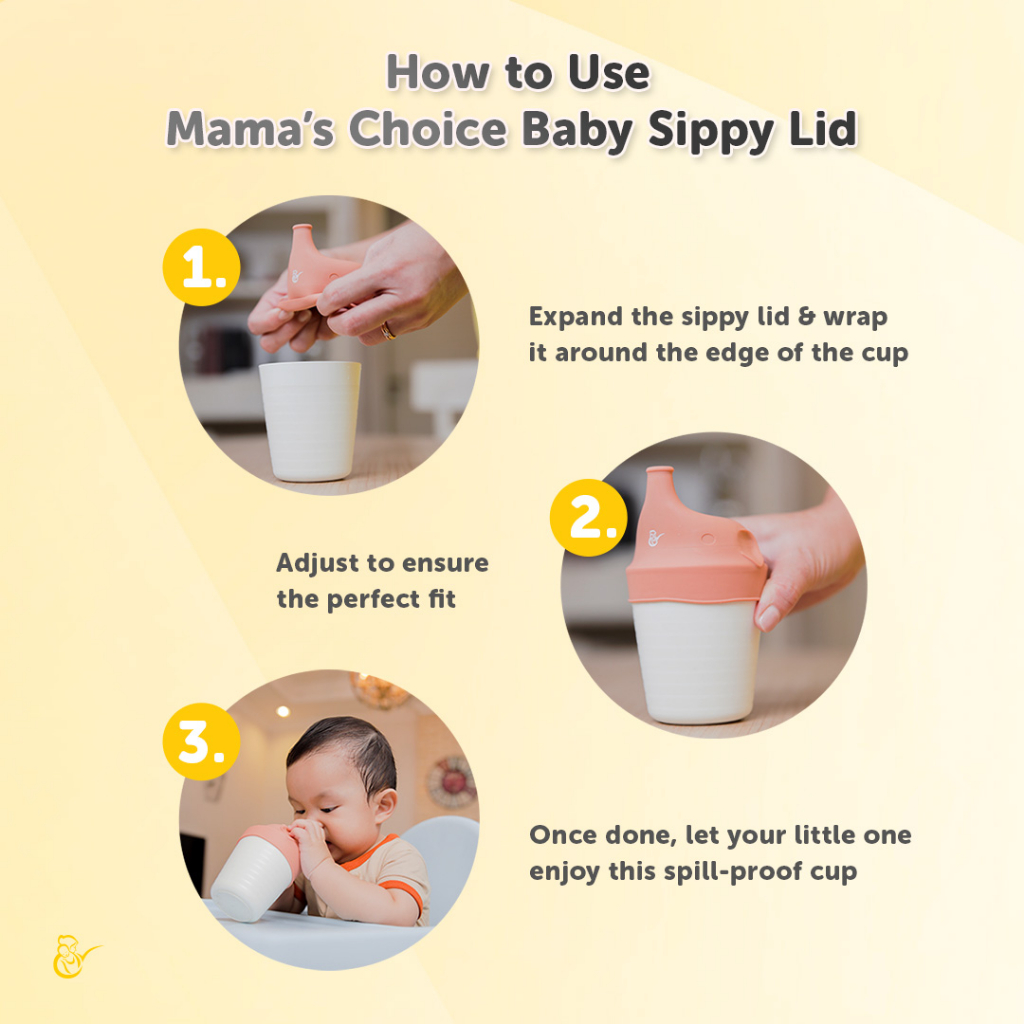 How to Use
Mama's Choice Baby Sippy Lid

1.

Expand the sippy lid & wrap it around the edge of the cup

2.

Adjust to ensure the perfect fit

3.

Once done, let your little one enjoy this spill-proof cup