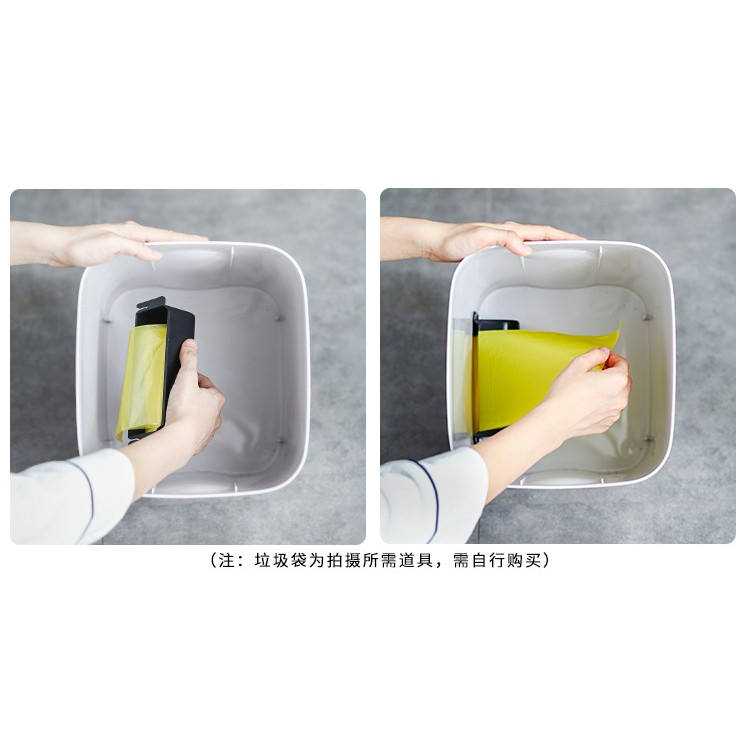 （注：垃圾袋为拍摄所需道具，需自行购买）