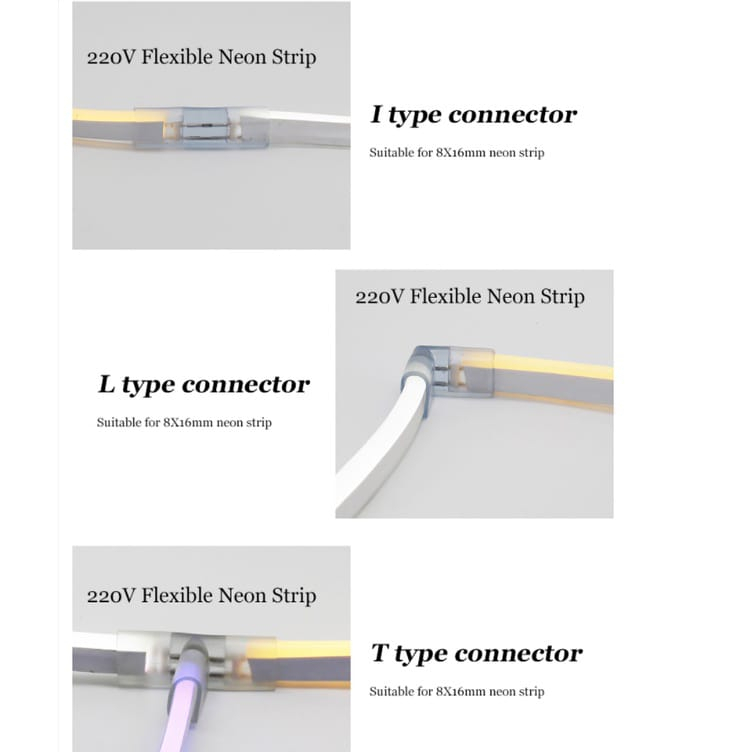 220V Flexible Neon Strip

I type connector

Suitable for 8X16mm neon strip

220V Flexible Neon Strip

L type connector

Suitable for 8X16mm neon strip

220V Flexible Neon Strip

T type connector

Suitable for 8X16mm neon strip