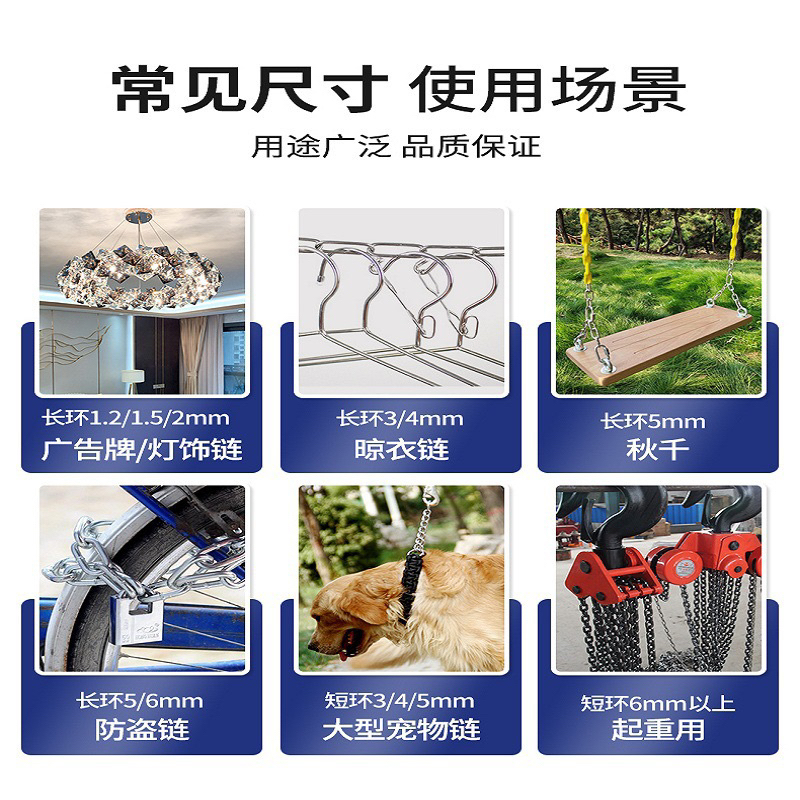 常见尺寸 使用场景

用途广泛 品质保证

长环1.2/1.5/2mm
广告牌/灯饰链

长环3/4mm
晾衣链

长环5mm
秋千

长环5/6mm
防盗链

短环3/4/5mm
大型宠物链

短环6mm以上
起重用