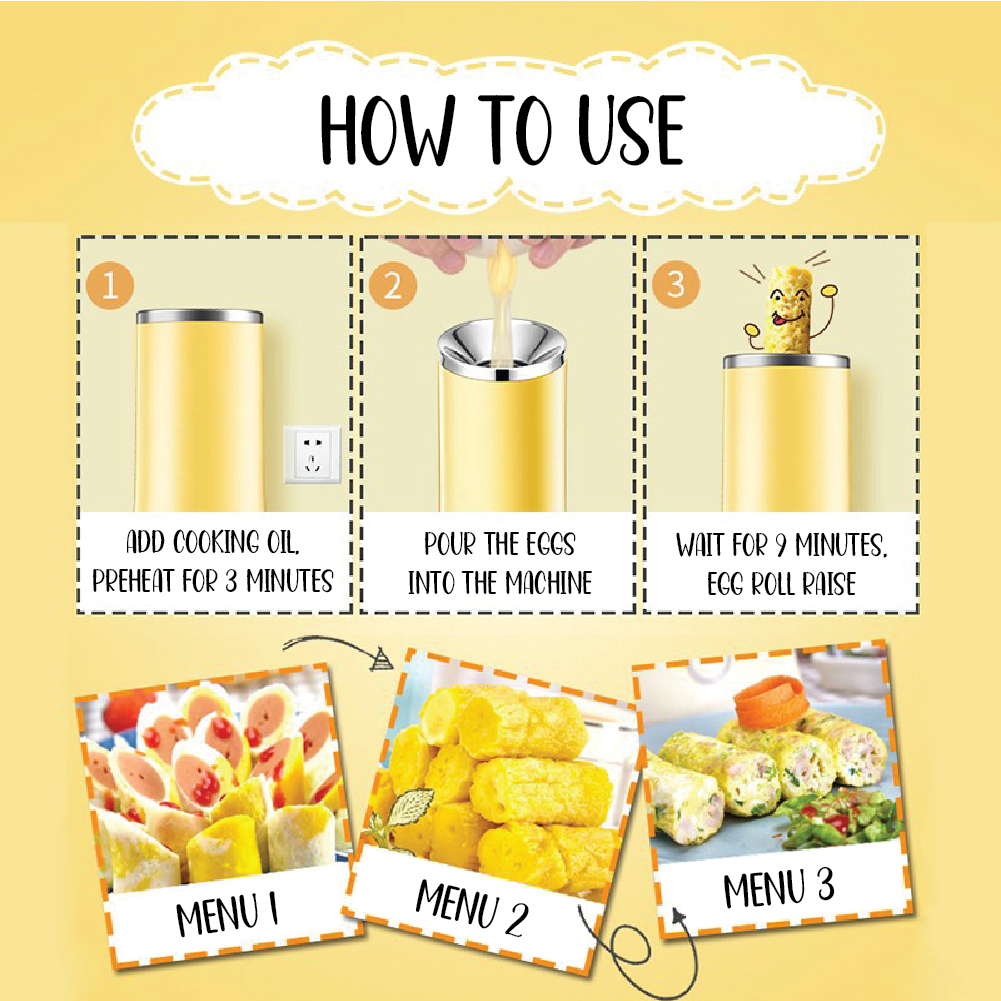 HOW TO USE

1

ADD COOKING OIL, PREHEAT FOR 3 MINUTES

2

POUR THE EGGS INTO THE MACHINE

3

WAIT FOR 9 MINUTES, EGG ROLL RAISE

MENU 1

MENU 2

MENU 3