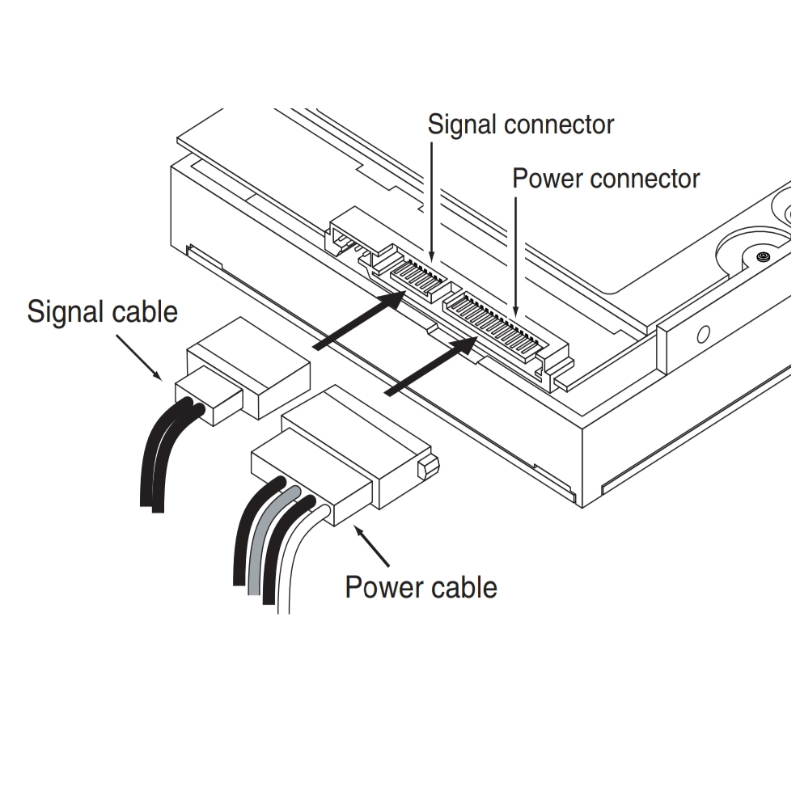 Signal connector
Power connector
Signal cable
Power cable