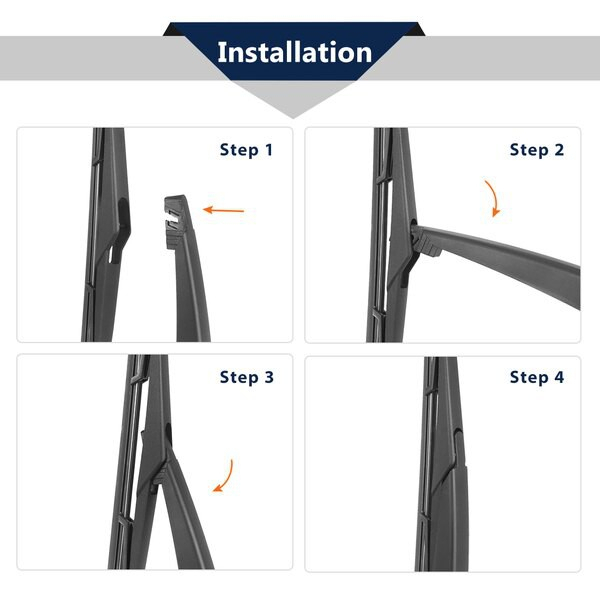 Installation

Step 1

Step 2

Step 3

Step 4