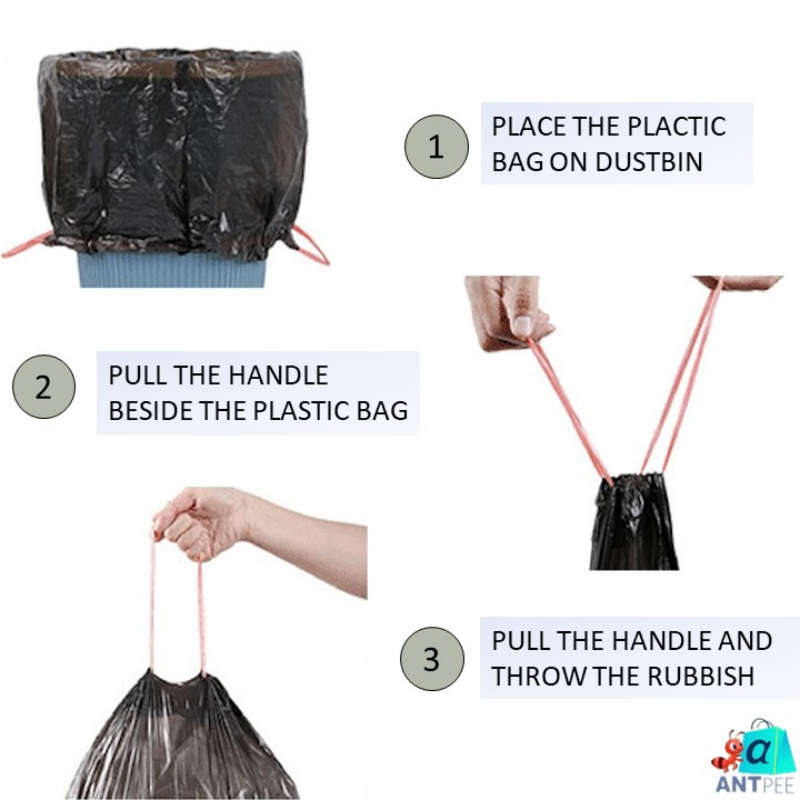 1

PLACE THE PLACTIC BAG ON DUSTBIN

2

PULL THE HANDLE BESIDE THE PLASTIC BAG

3

PULL THE HANDLE AND THROW THE RUBBISH

a
ANTPEE