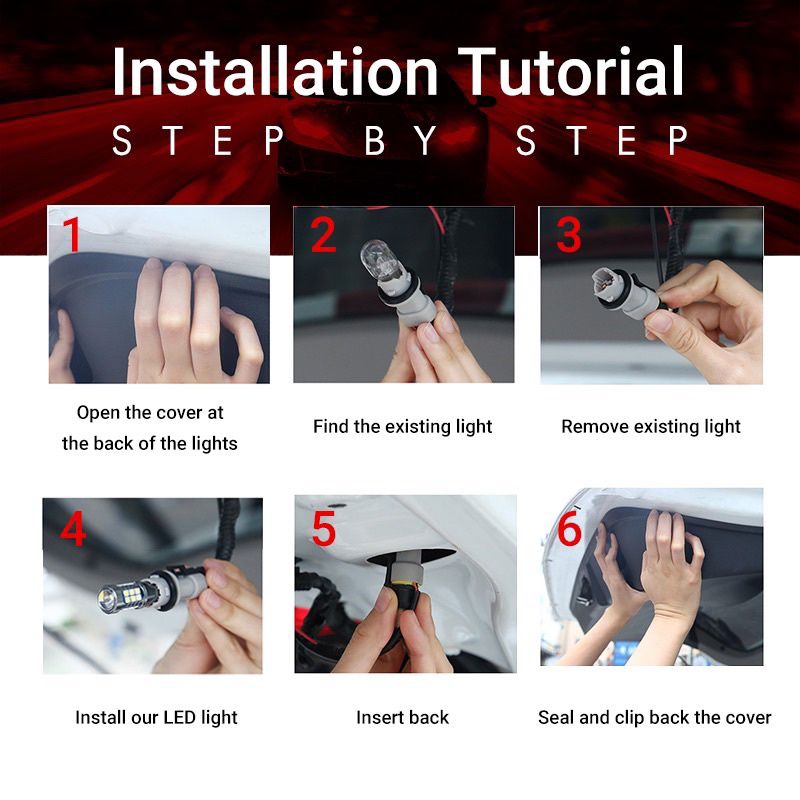 Installation Tutorial

STEP BY STEP

1

Open the cover at the back of the lights

2

Find the existing light

3

Remove existing light

4

Install our LED light

5

Insert back

6

Seal and clip back the cover