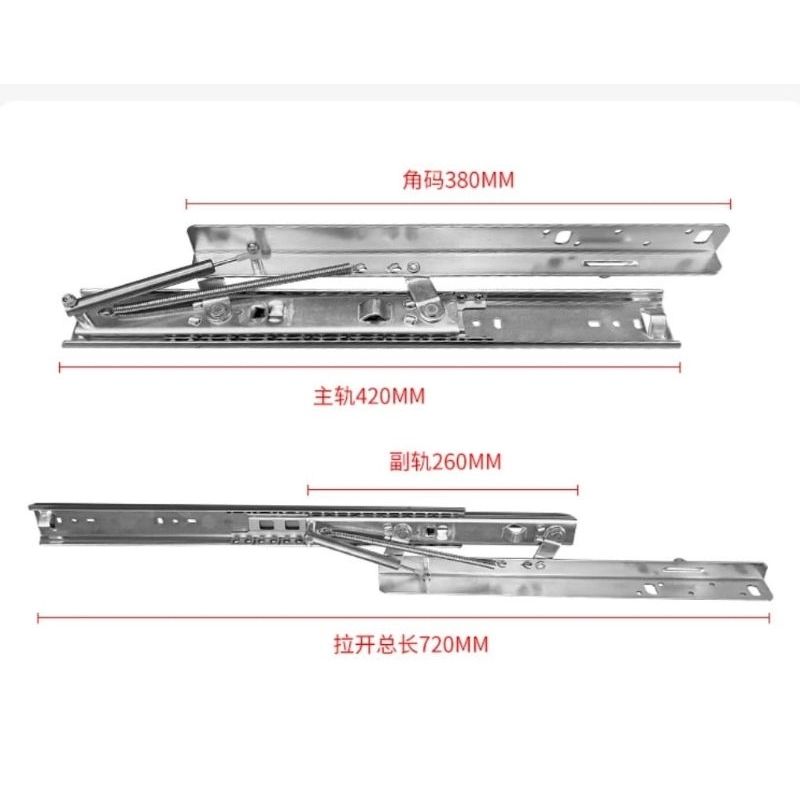 角码380MM

主轨420MM

副轨260MM

拉开总长720MM