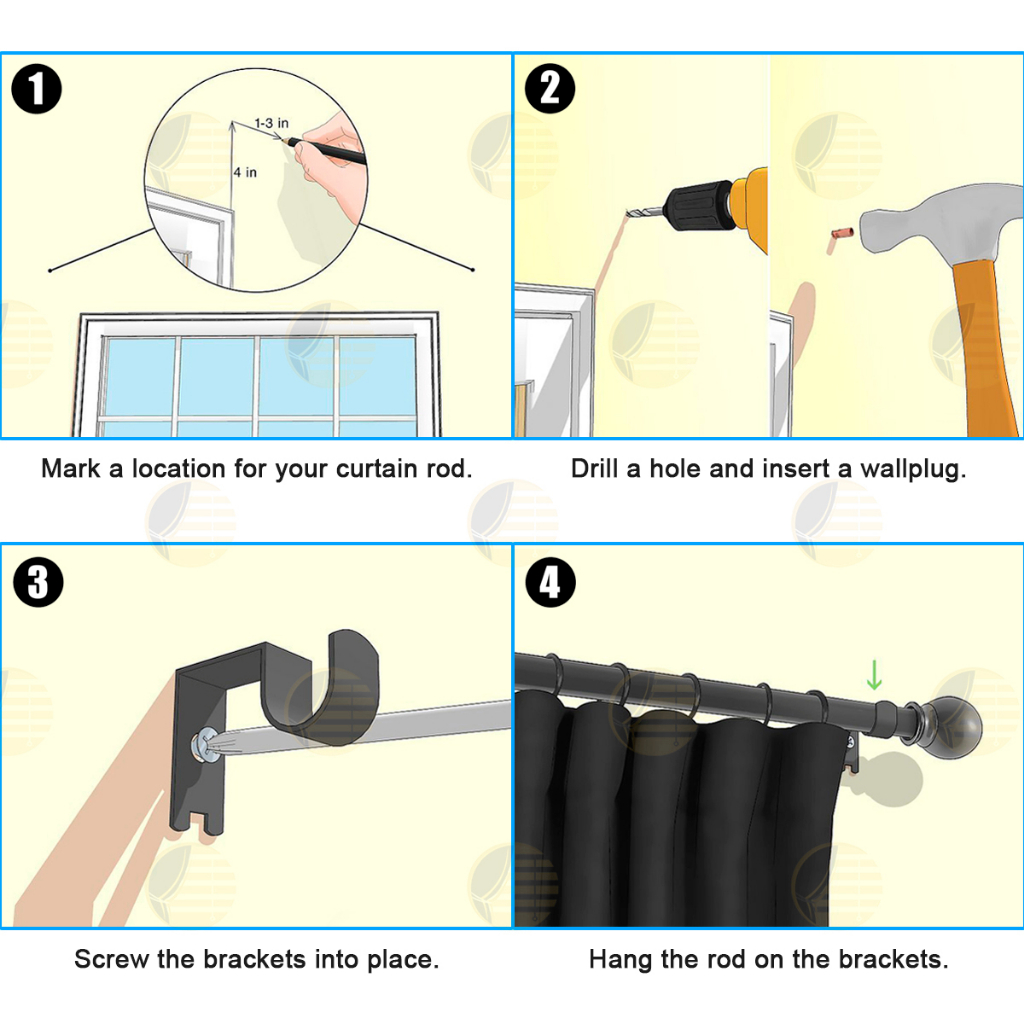 1

1-3 in

4 in

Mark a location for your curtain rod.

2

Drill a hole and insert a wallplug.

3

Screw the brackets into place.

4

Hang the rod on the brackets.