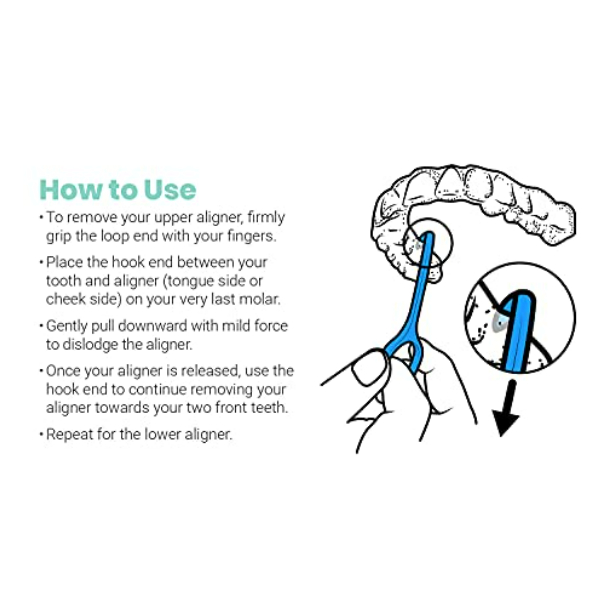 How to Use

• To remove your upper aligner, firmly grip the loop end with your fingers.

• Place the hook end between your tooth and aligner (tongue side or cheek side) on your very last molar.

• Gently pull downward with mild force to dislodge the aligner.

• Once your aligner is released, use the hook end to continue removing your aligner towards your two front teeth.

• Repeat for the lower aligner.