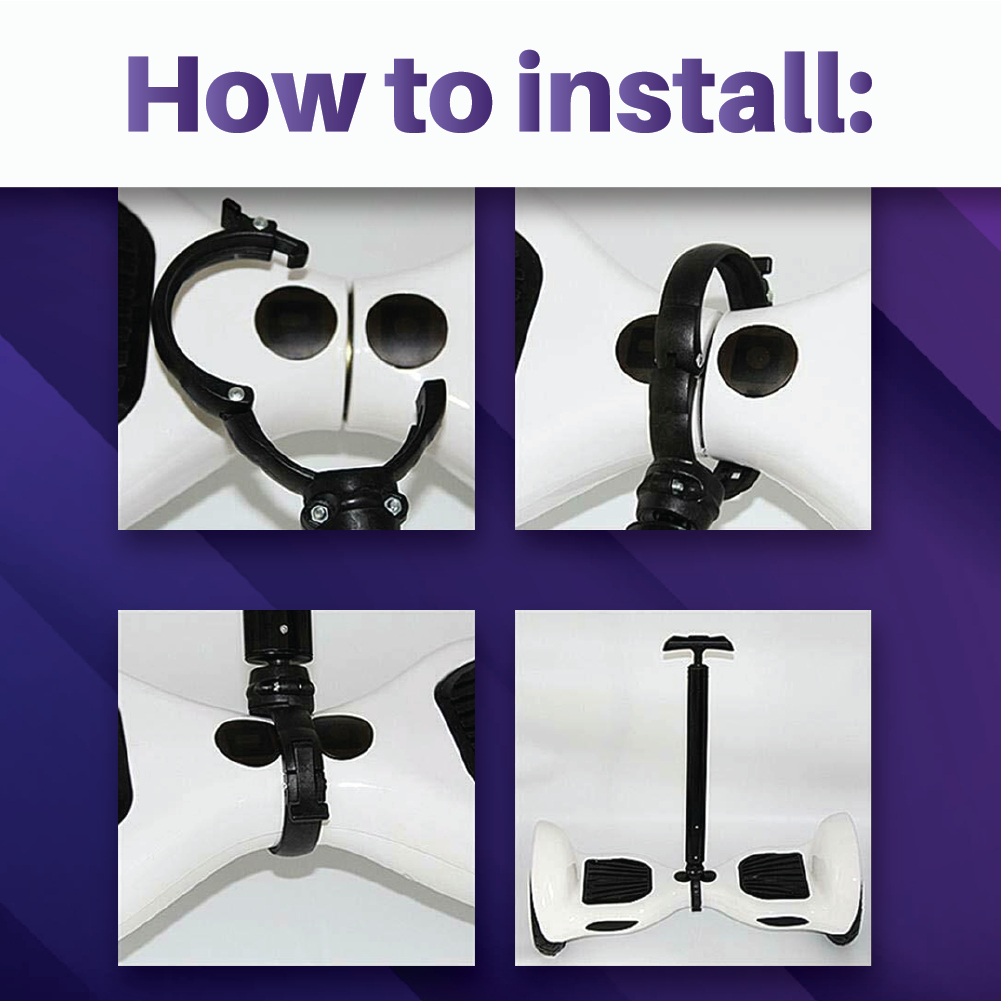 How to install: