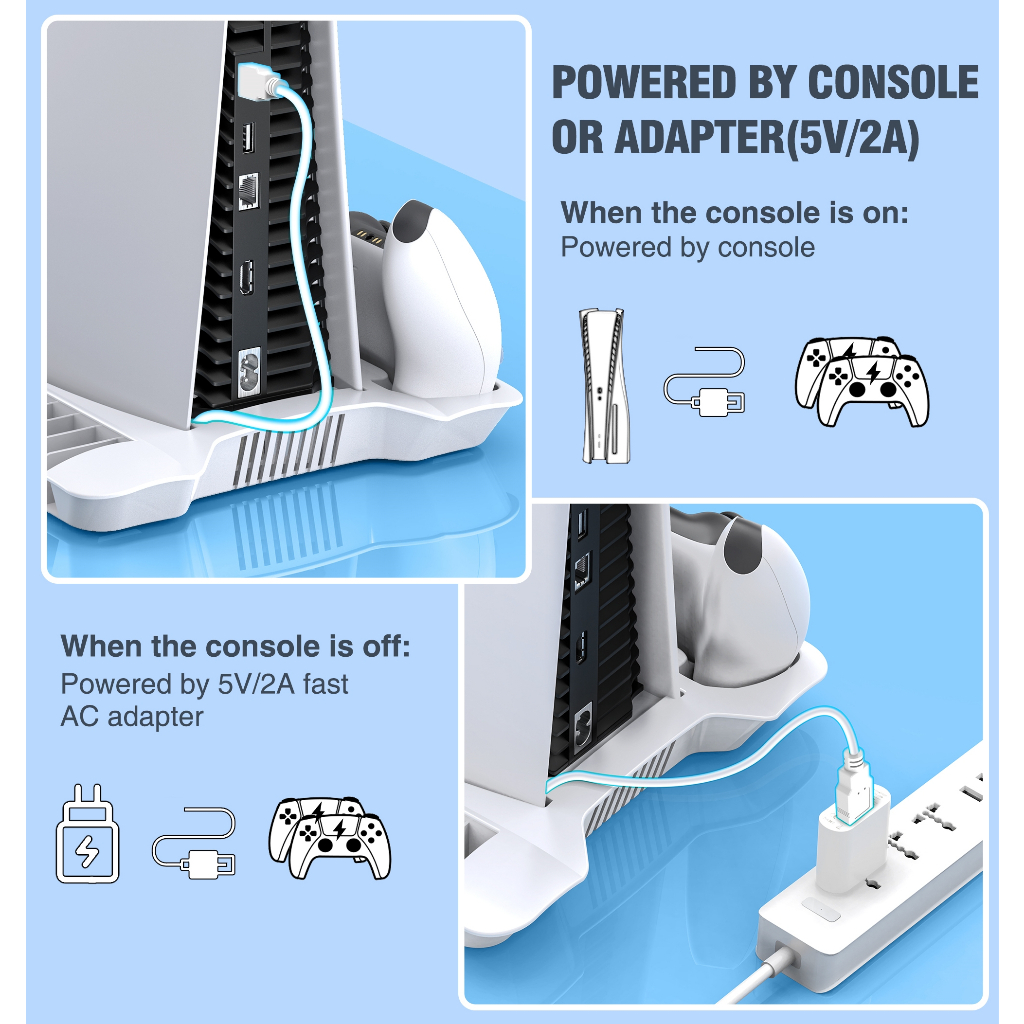 POWERED BY CONSOLE OR ADAPTER(5V/2A)

When the console is on:
Powered by console

When the console is off:
Powered by 5V/2A fast AC adapter