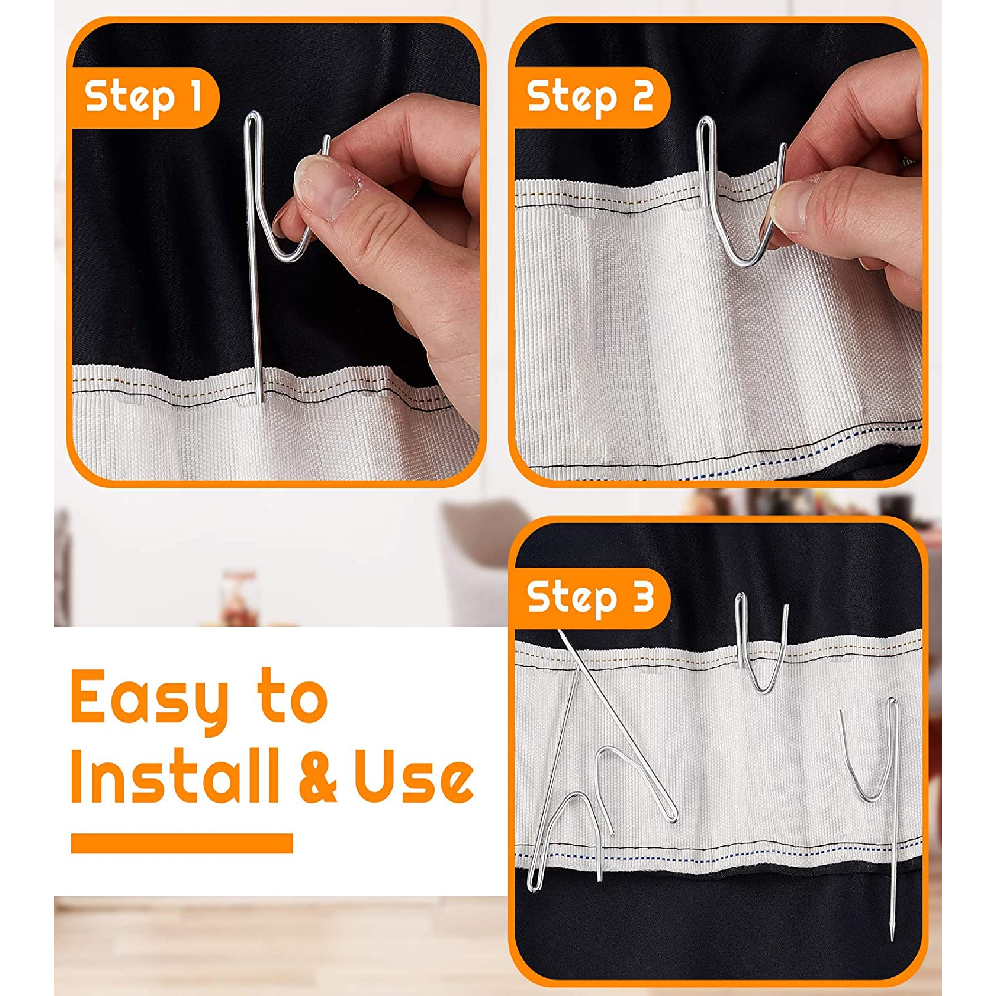 Step 1

Step 2

Step 3

Easy to Install & Use