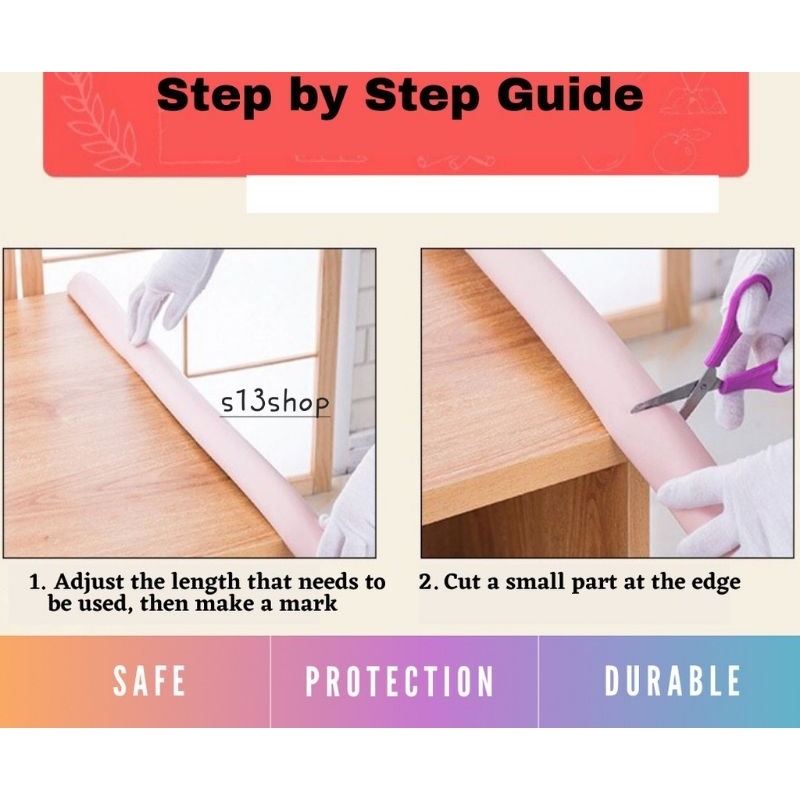 Step by Step Guide

s13shop

1. Adjust the length that needs to be used, then make a mark

2. Cut a small part at the edge

SAFE

PROTECTION

DURABLE