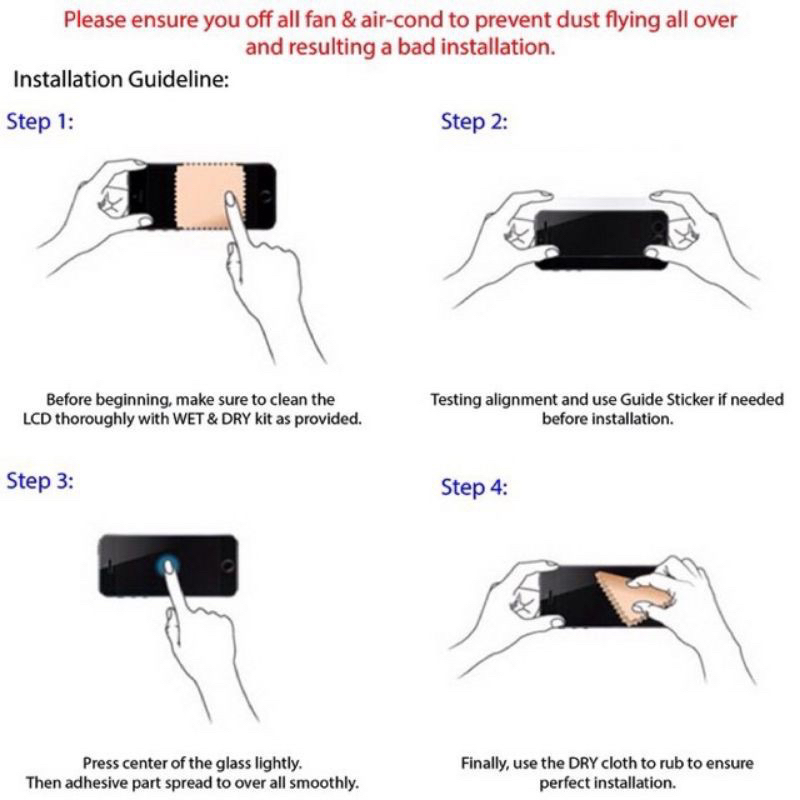 Please ensure you off all fan & air-cond to prevent dust flying all over and resulting a bad installation.

Installation Guideline:

Step 1:

Before beginning, make sure to clean the LCD thoroughly with WET & DRY kit as provided.

Step 2:

Testing alignment and use Guide Sticker if needed before installation.

Step 3:

Press center of the glass lightly. Then adhesive part spread to over all smoothly.

Step 4:

Finally, use the DRY cloth to rub to ensure perfect installation.