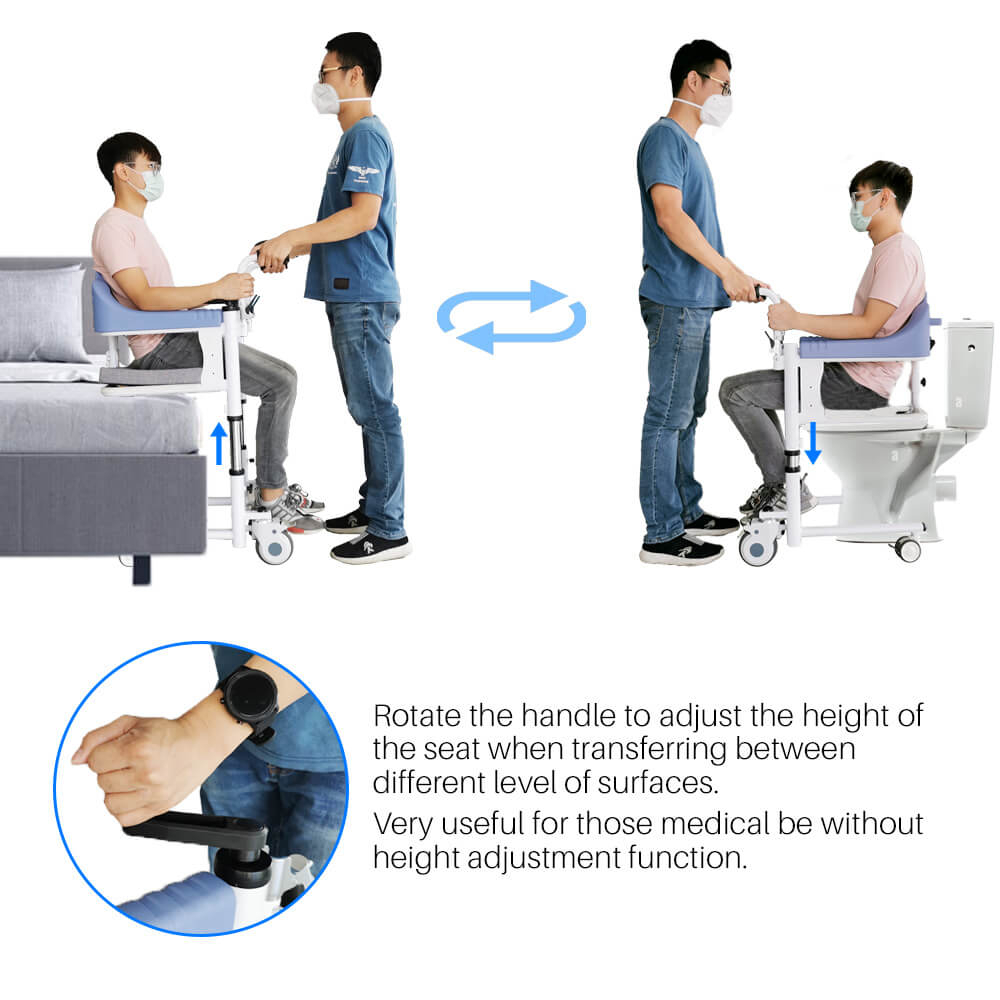 Rotate the handle to adjust the height of the seat when transferring between different level of surfaces.

Very useful for those medical be without height adjustment function.