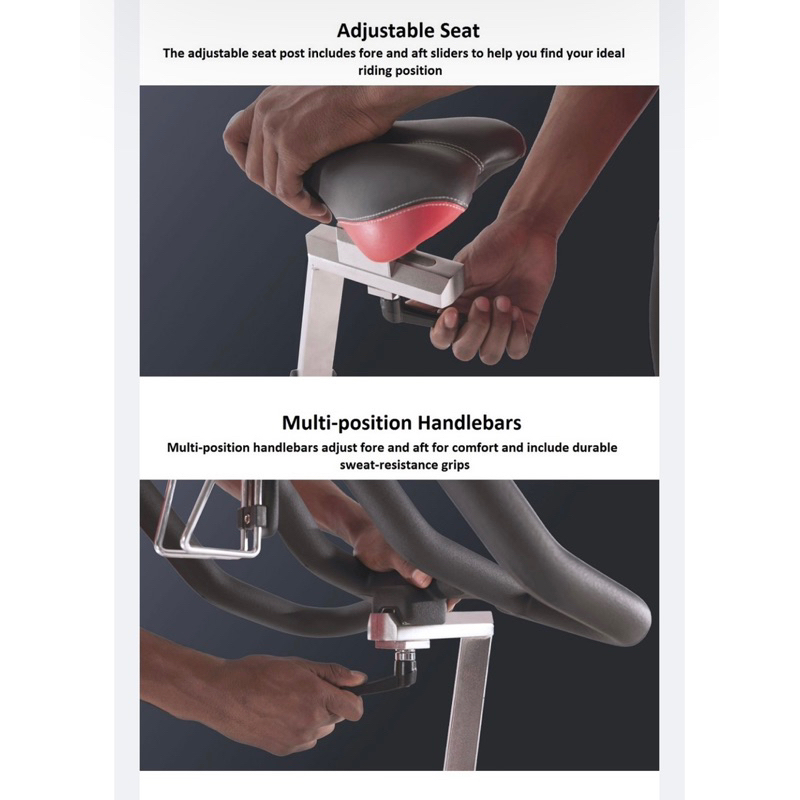 Adjustable Seat
The adjustable seat post includes fore and aft sliders to help you find your ideal riding position

Multi-position Handlebars
Multi-position handlebars adjust fore and aft for comfort and include durable sweat-resistance grips