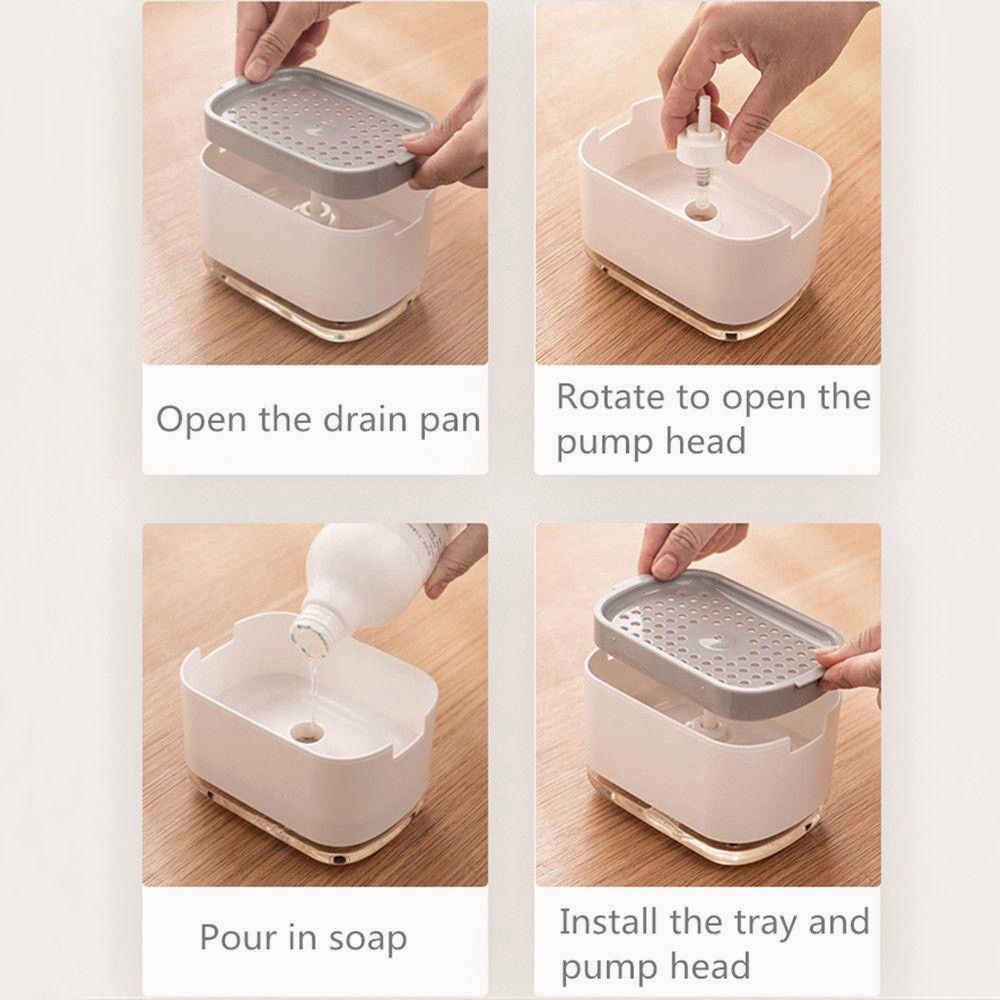 Open the drain pan

Rotate to open the pump head

Pour in soap

Install the tray and pump head