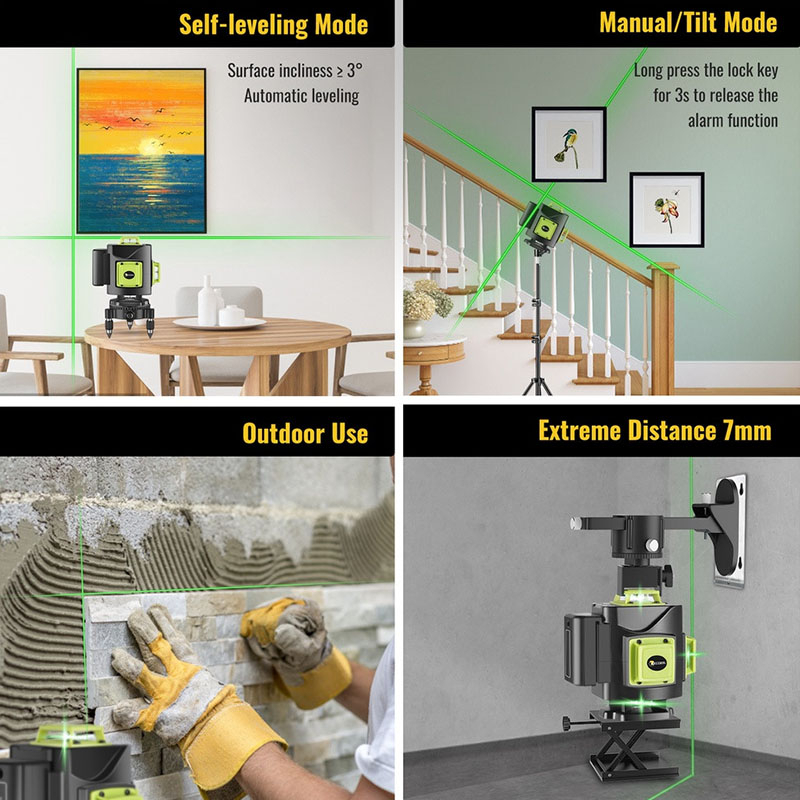 Self-leveling Mode

Surface incliness ≥ 3°
Automatic leveling

Manual/Tilt Mode

Long press the lock key for 3s to release the alarm function

Outdoor Use

Extreme Distance 7mm