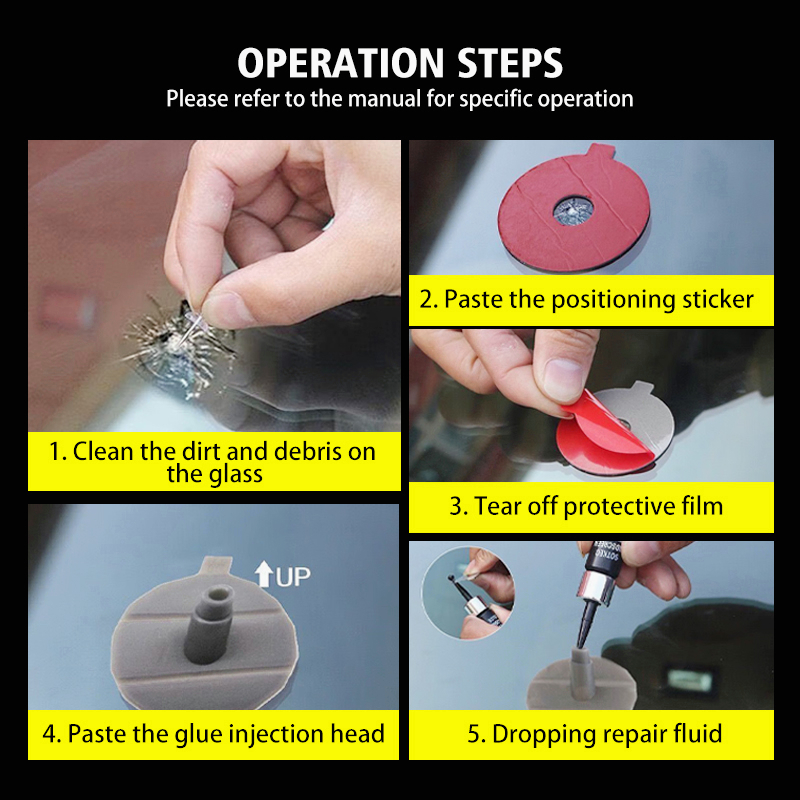 OPERATION STEPS
Please refer to the manual for specific operation

1. Clean the dirt and debris on the glass

2. Paste the positioning sticker

3. Tear off protective film

UP

4. Paste the glue injection head

5. Dropping repair fluid