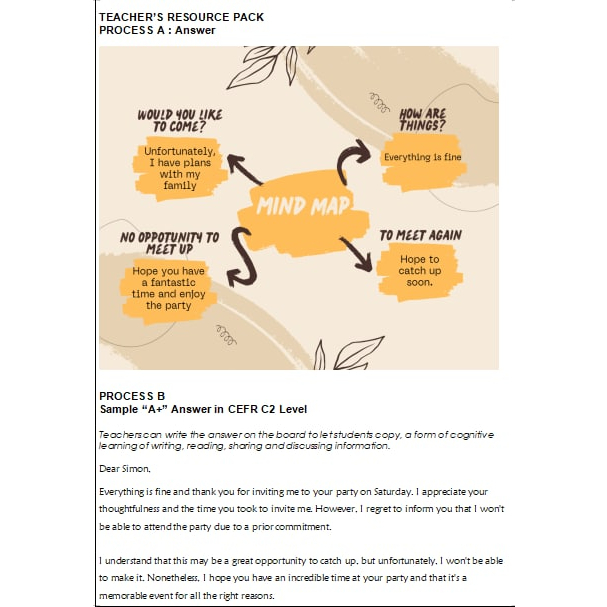 TEACHER'S RESOURCE PACK
PROCESS A : Answer

WOULD YOU LIKE TO COME?

Unfortunately, I have plans with my family

HOW ARE THINGS?

Everything is fine

MIND MAP

NO OPPOTUNITY TO MEET UP

Hope you have a fantastic time and enjoy the party

TO MEET AGAIN

Hope to catch up soon.

PROCESS B
Sample "A+" Answer in CEFR C2 Level

Teachers can write the answer on the board to let students copy, a form of cognitive learning of writing, reading, sharing and discussing information.

Dear Simon,

Everything is fine and thank you for inviting me to your party on Saturday. I appreciate your thoughtfulness and the time you took to invite me. However, I regret to inform you that I won't be able to attend the party due to a prior commitment.

I understand that this may be a great opportunity to catch up, but unfortunately, I won't be able to make it. Nonetheless, I hope you have an incredible time at your party and that it's a memorable event for all the right reasons.