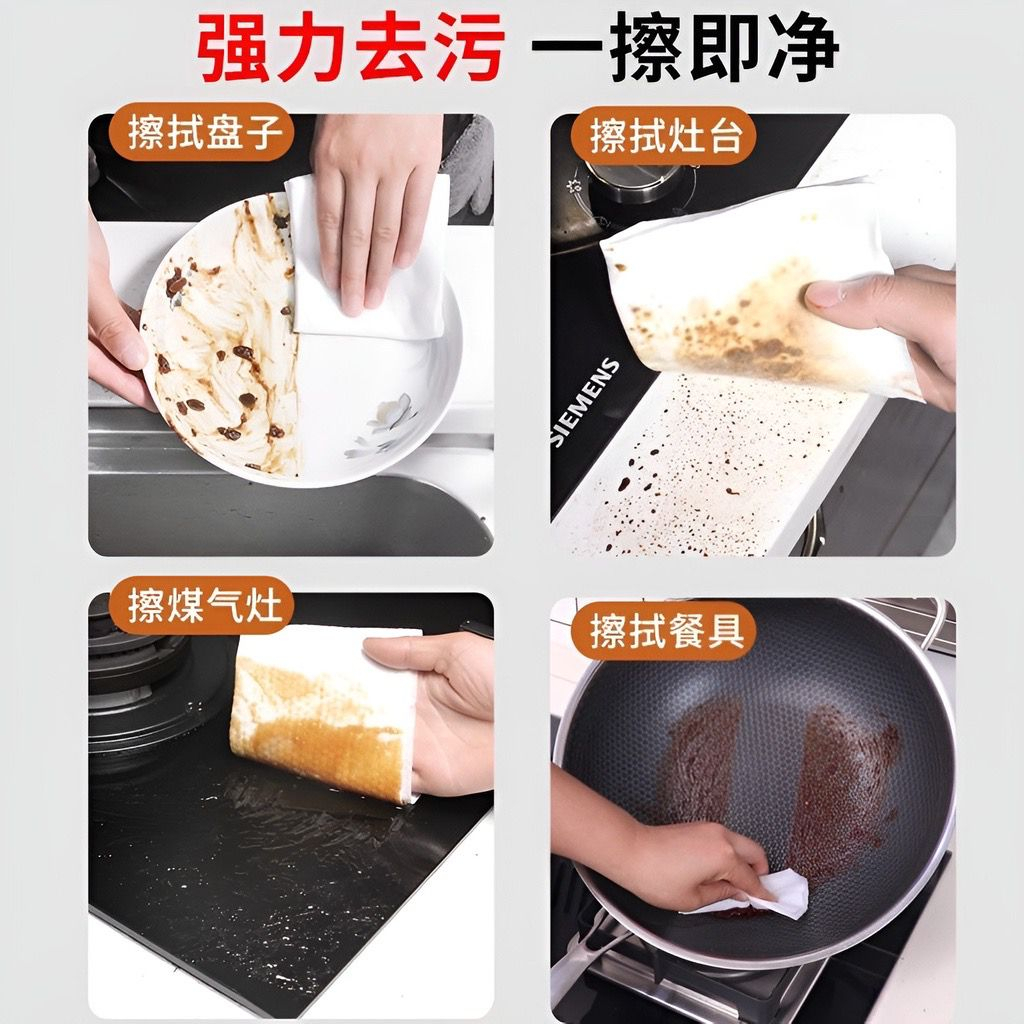 强力去污 一擦即净

擦拭盘子

擦拭灶台

SIEMENS

擦煤气灶

擦拭餐具