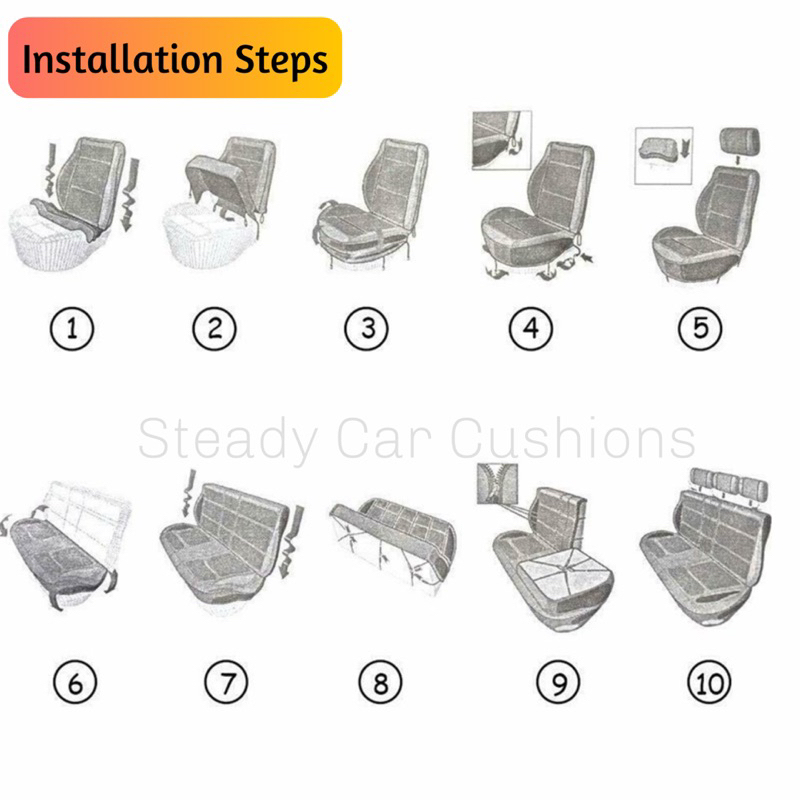 Installation Steps

1
2
3
4
5

Steady Car Cushions

6
7
8
9
10