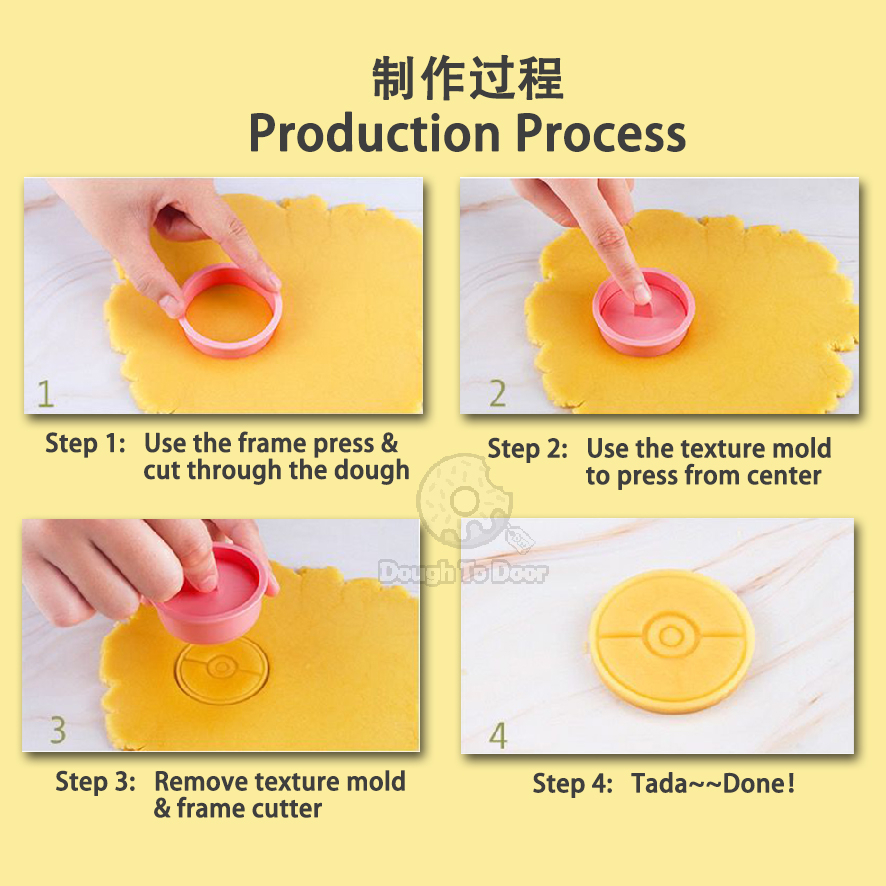 制作过程
Production Process

1

Step 1: Use the frame press & cut through the dough

2

Step 2: Use the texture mold to press from center

Dough To Door

3

Step 3: Remove texture mold & frame cutter

4

Step 4: Tada~~Done!