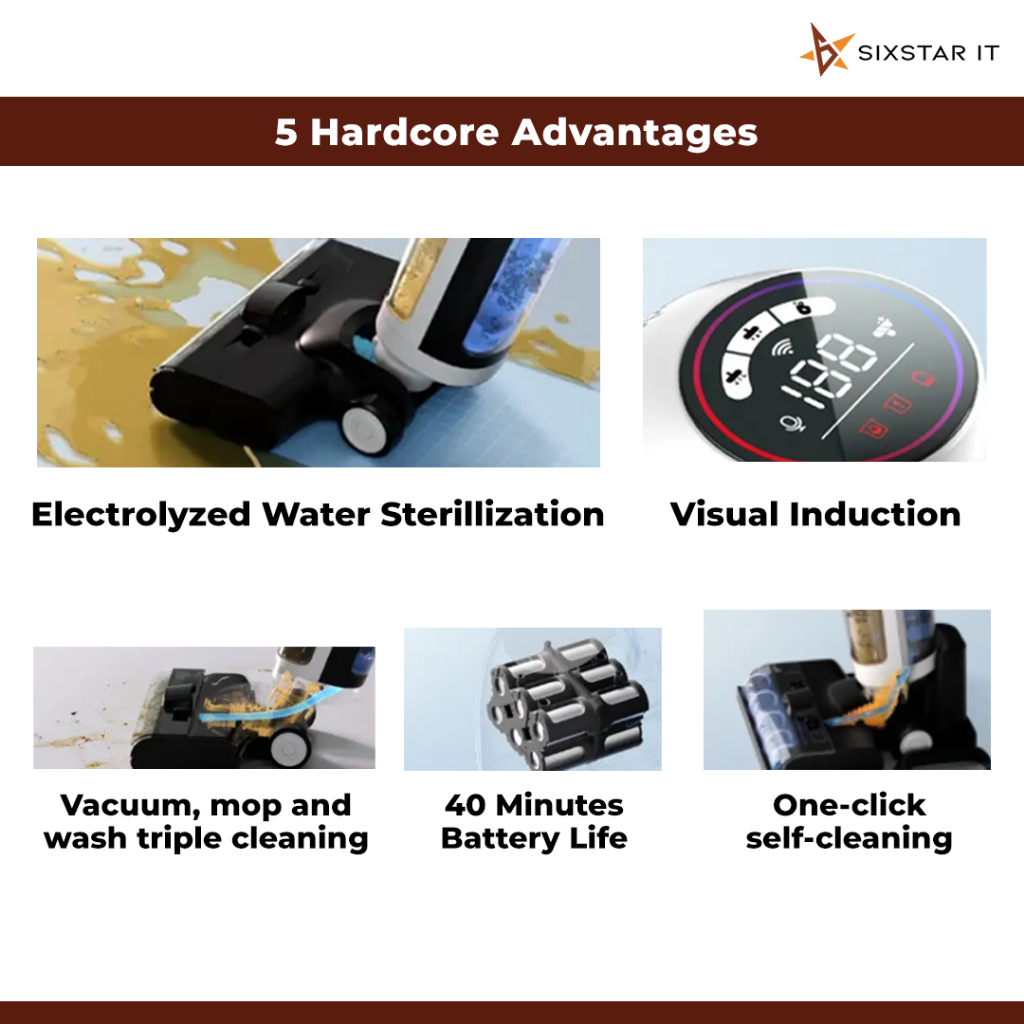 SIXSTAR IT

5 Hardcore Advantages

Electrolyzed Water Sterillization

Visual Induction

Vacuum, mop and wash triple cleaning

40 Minutes Battery Life

One-click self-cleaning